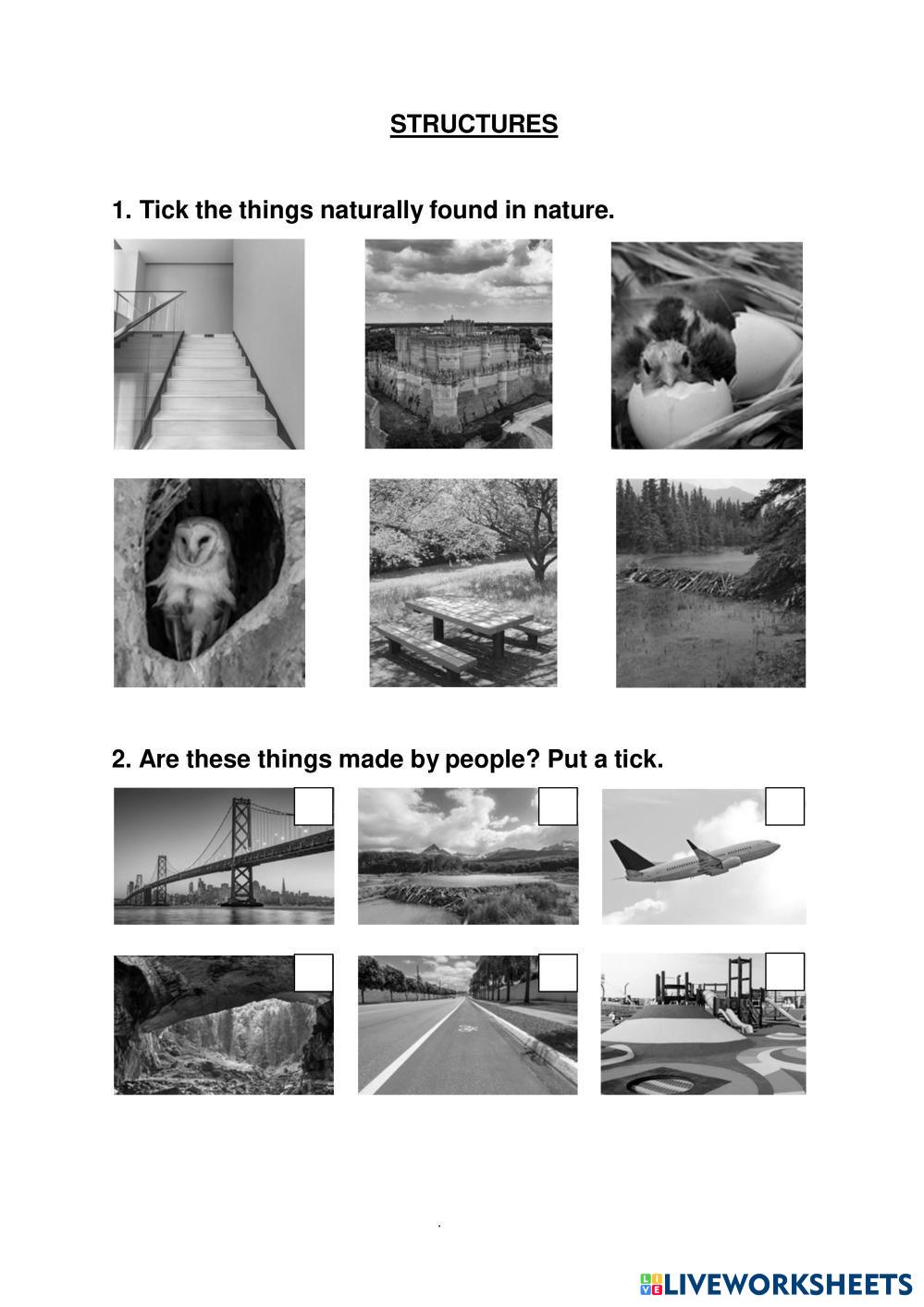 STRUCTURES

1. Tick the things naturally found in nature.

2. Are these things made by people? Put a tick.

LIVEWORKSHEETS