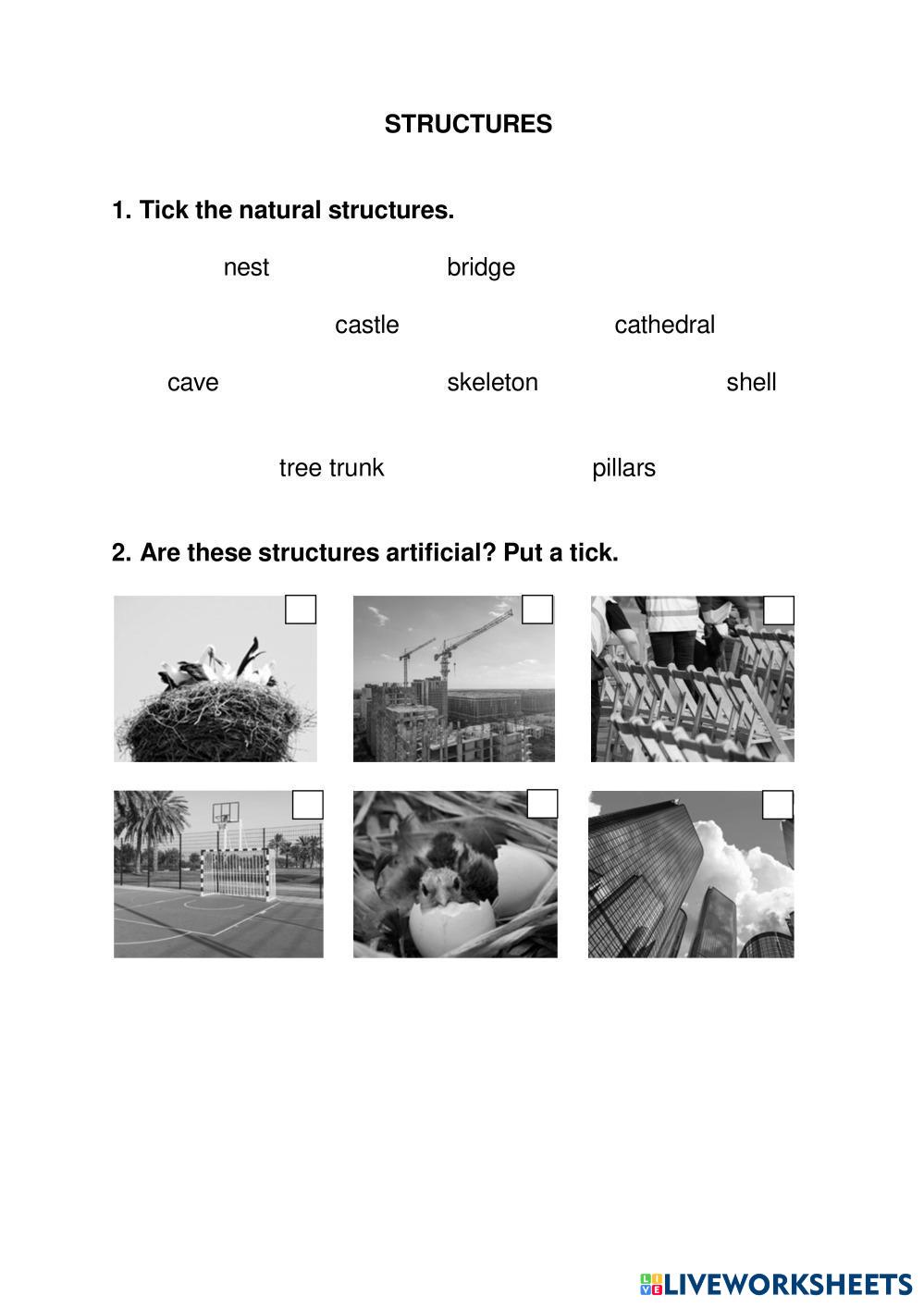 STRUCTURES

1. Tick the natural structures.

nest bridge

castle cathedral

cave skeleton shell

tree trunk pillars

2. Are these structures artificial? Put a tick.

LIVEWORKSHEETS