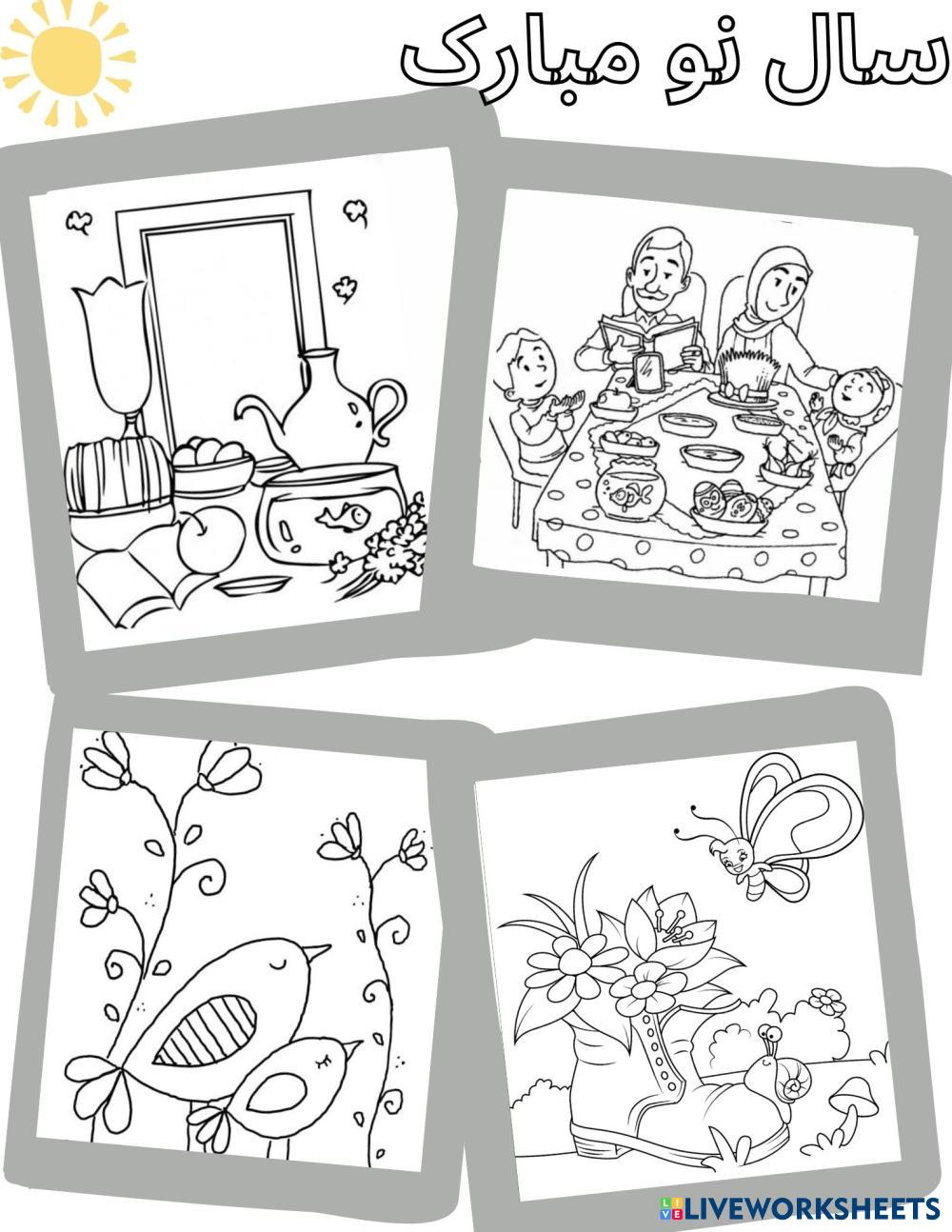 سال نو مبارک

LIVEWORKSHEETS