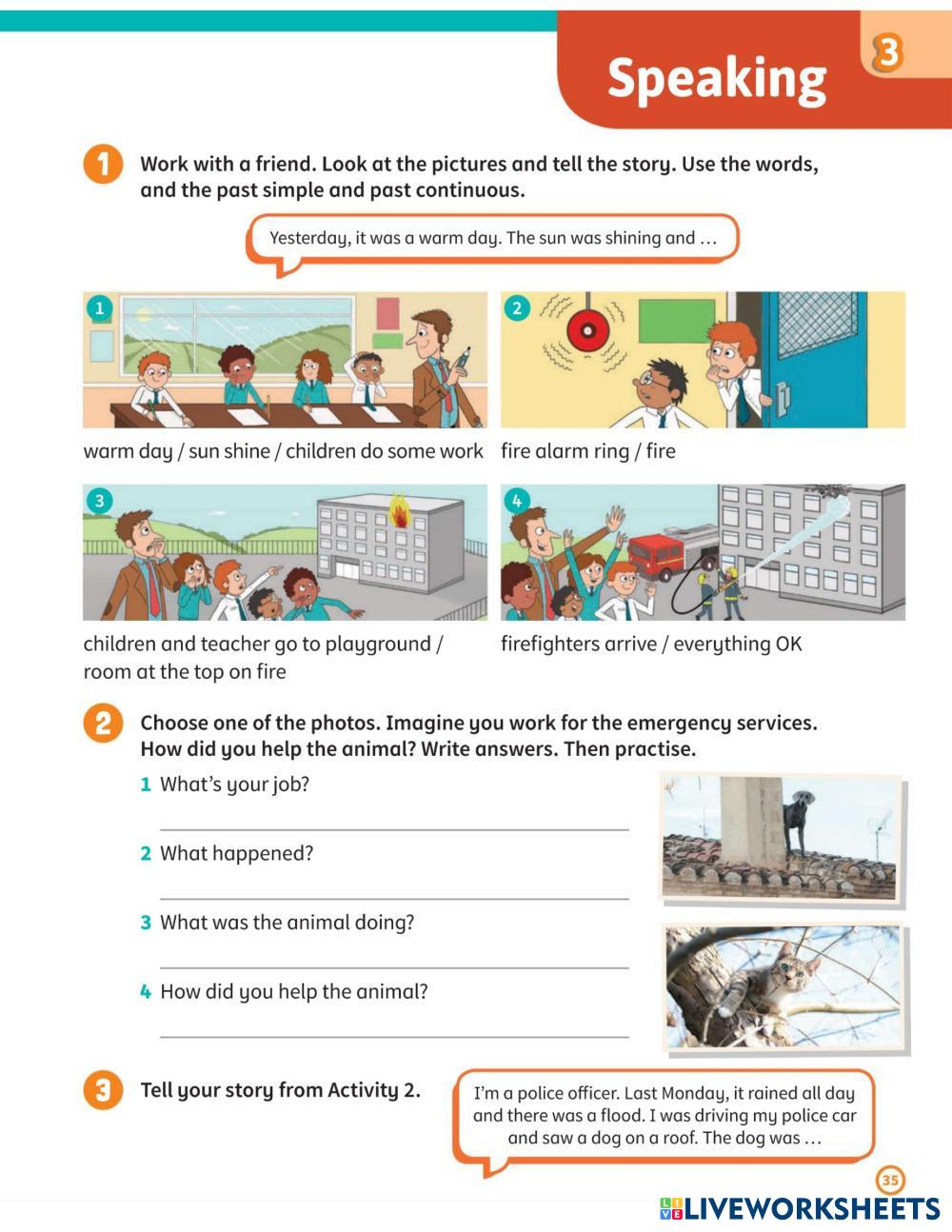 Speaking 3

1 Work with a friend. Look at the pictures and tell the story. Use the words, and the past simple and past continuous.

Yesterday, it was a warm day. The sun was shining and …

1
warm day / sun shine / children do some work

2
fire alarm ring / fire

3
children and teacher go to playground / room at the top on fire

4
firefighters arrive / everything OK

2 Choose one of the photos. Imagine you work for the emergency services. How did you help the animal? Write answers. Then practise.

1 What's your job?

2 What happened?

3 What was the animal doing?

4 How did you help the animal?

3 Tell your story from Activity 2.

I'm a police officer. Last Monday, it rained all day and there was a flood. I was driving my police car and saw a dog on a roof. The dog was …

35

LIVEWORKSHEETS