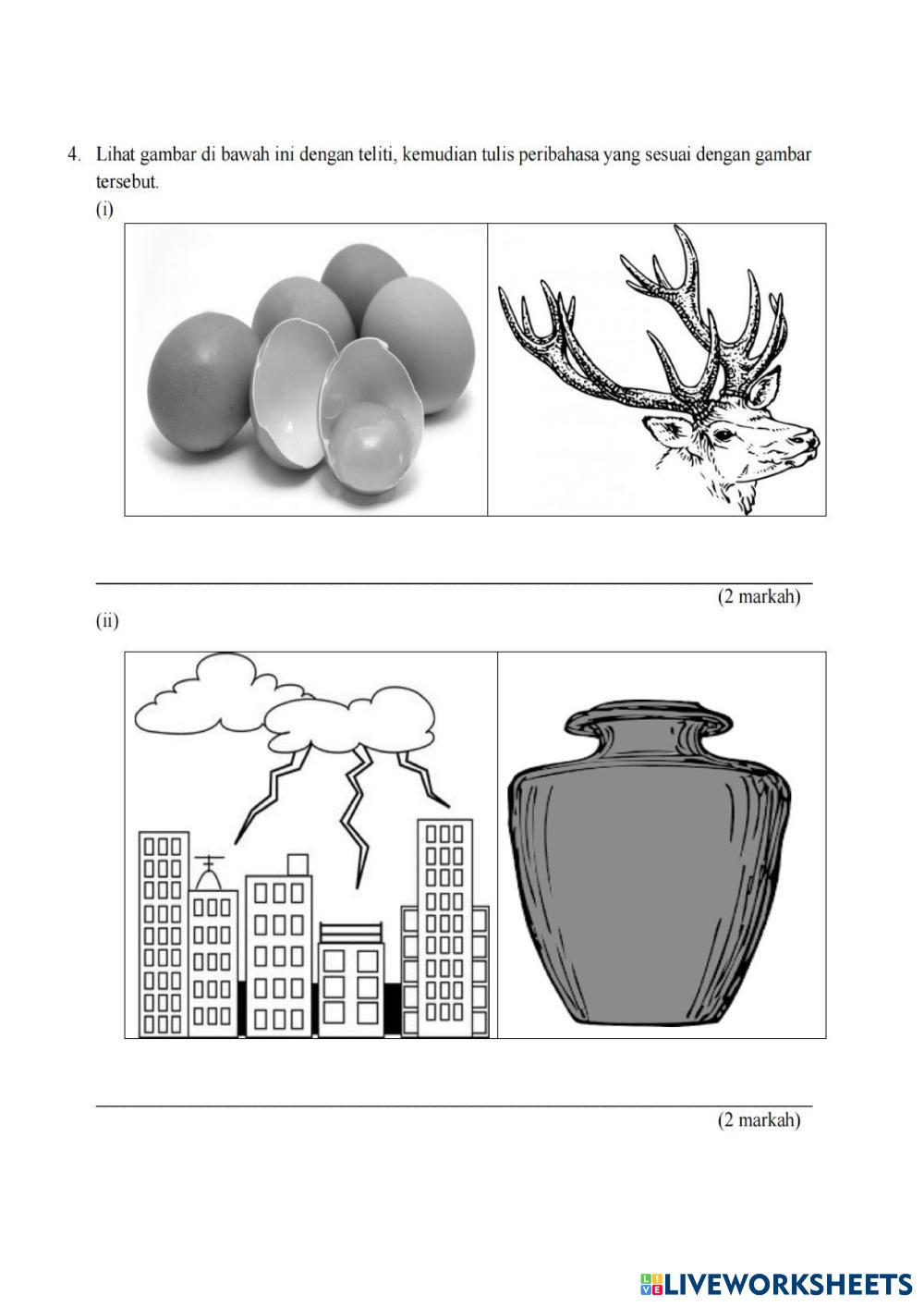 4. Lihat gambar di bawah ini dengan teliti, kemudian tulis peribahasa yang sesuai dengan gambar tersebut.

(i)

(2 markah)

(ii)

(2 markah)

LIVEWORKSHEETS