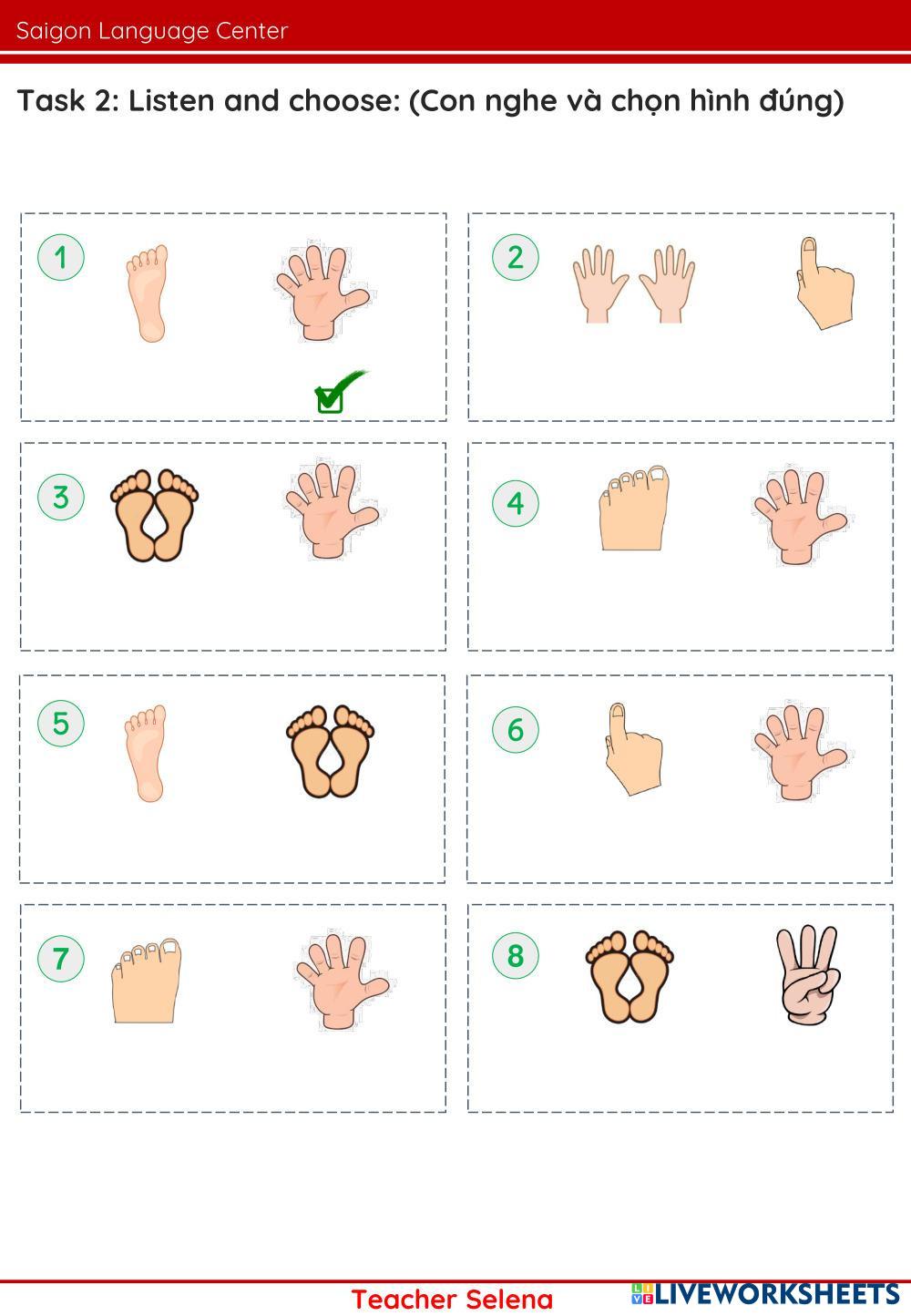 Saigon Language Center

Task 2: Listen and choose: (Con nghe và chọn hình đúng)

1

2

3

4

5

6

7

8

Teacher Selena

LIVEWORKSHEETS