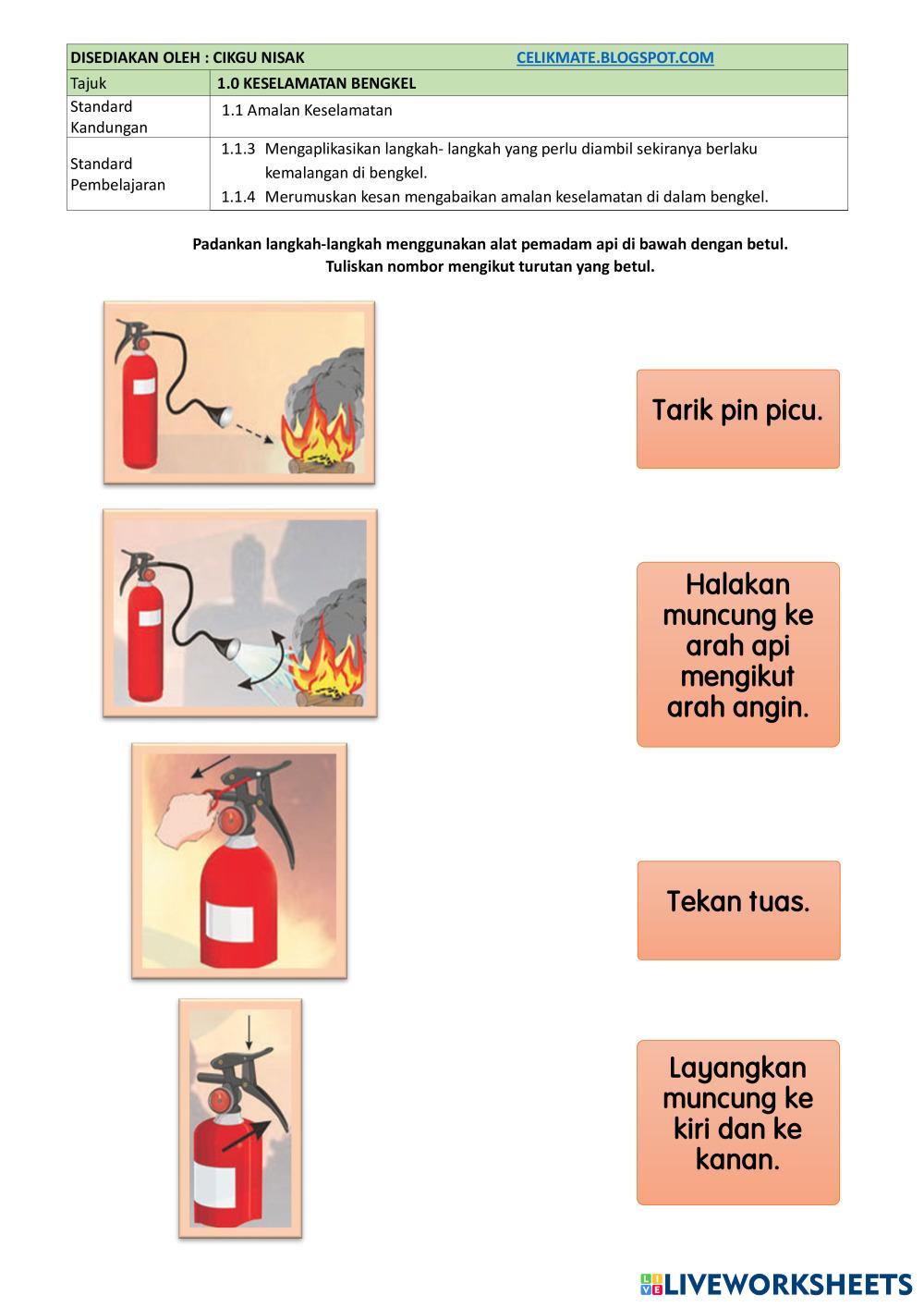 | DISEDIAKAN OLEH : CIKGU NISAK | CELIKMATE.BLOGSPOT.COM |
|---|---|
| Tajuk | 1.0 KESELAMATAN BENGKEL |
| Standard Kandungan | 1.1 Amalan Keselamatan |
| Standard Pembelajaran | 1.1.3 Mengaplikasikan langkah- langkah yang perlu diambil sekiranya berlaku kemalangan di bengkel. 1.1.4 Merumuskan kesan mengabaikan amalan keselamatan di dalam bengkel. |

Padankan langkah-langkah menggunakan alat pemadam api di bawah dengan betul.
Tuliskan nombor mengikut turutan yang betul.

Tarik pin picu.

Halakan muncung ke arah api mengikut arah angin.

Tekan tuas.

Layangkan muncung ke kiri dan ke kanan.

LIVEWORKSHEETS