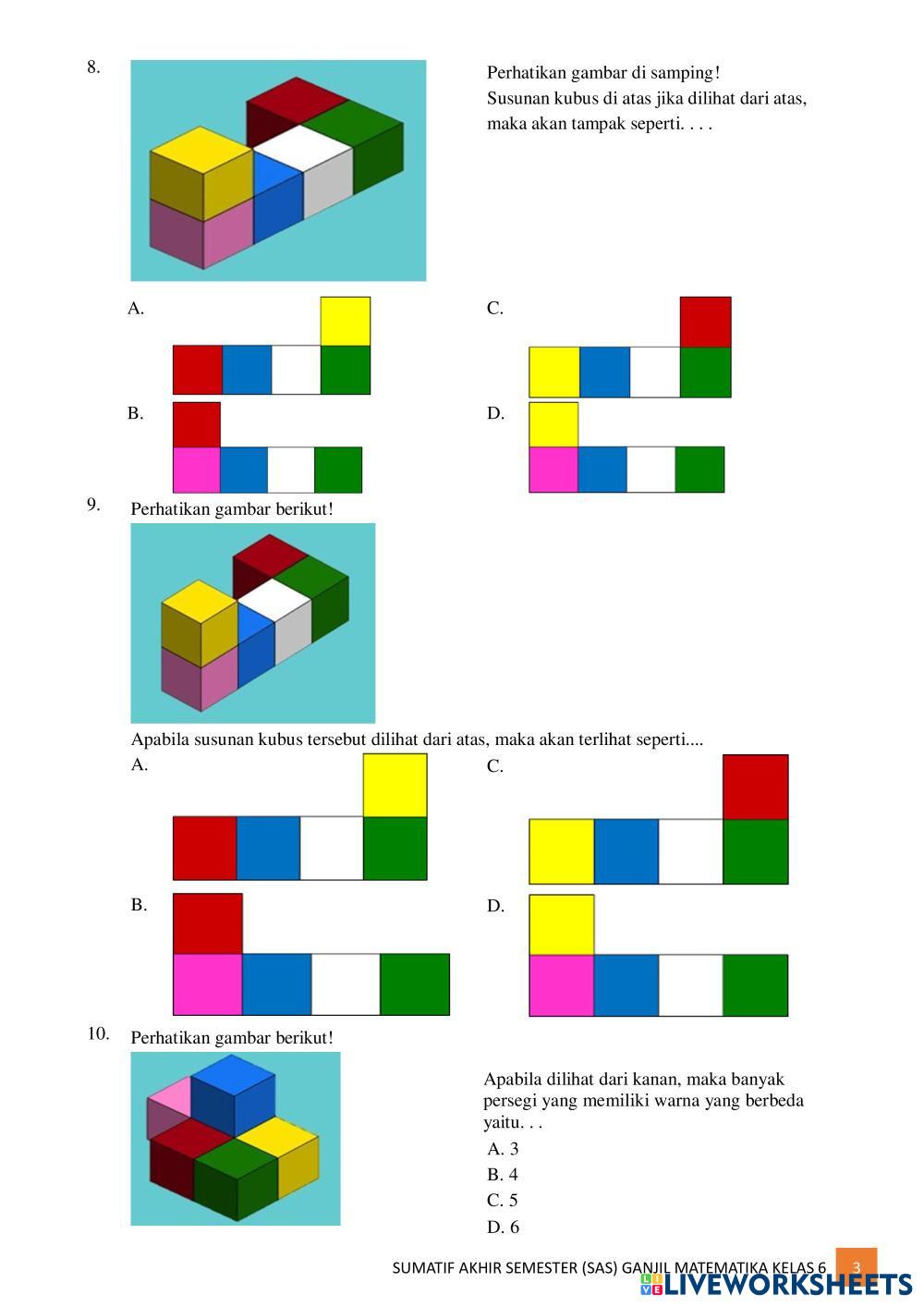 8.

Perhatikan gambar di samping!
Susunan kubus di atas jika dilihat dari atas, maka akan tampak seperti. . . .

A.

C.

B.

D.

9. Perhatikan gambar berikut!

Apabila susunan kubus tersebut dilihat dari atas, maka akan terlihat seperti....

A.

C.

B.

D.

10. Perhatikan gambar berikut!

Apabila dilihat dari kanan, maka banyak persegi yang memiliki warna yang berbeda yaitu. . .

A. 3
B. 4
C. 5
D. 6

SUMATIF AKHIR SEMESTER (SAS) GANJIL MATEMATIKA KELAS 6 3

LIVEWORKSHEETS