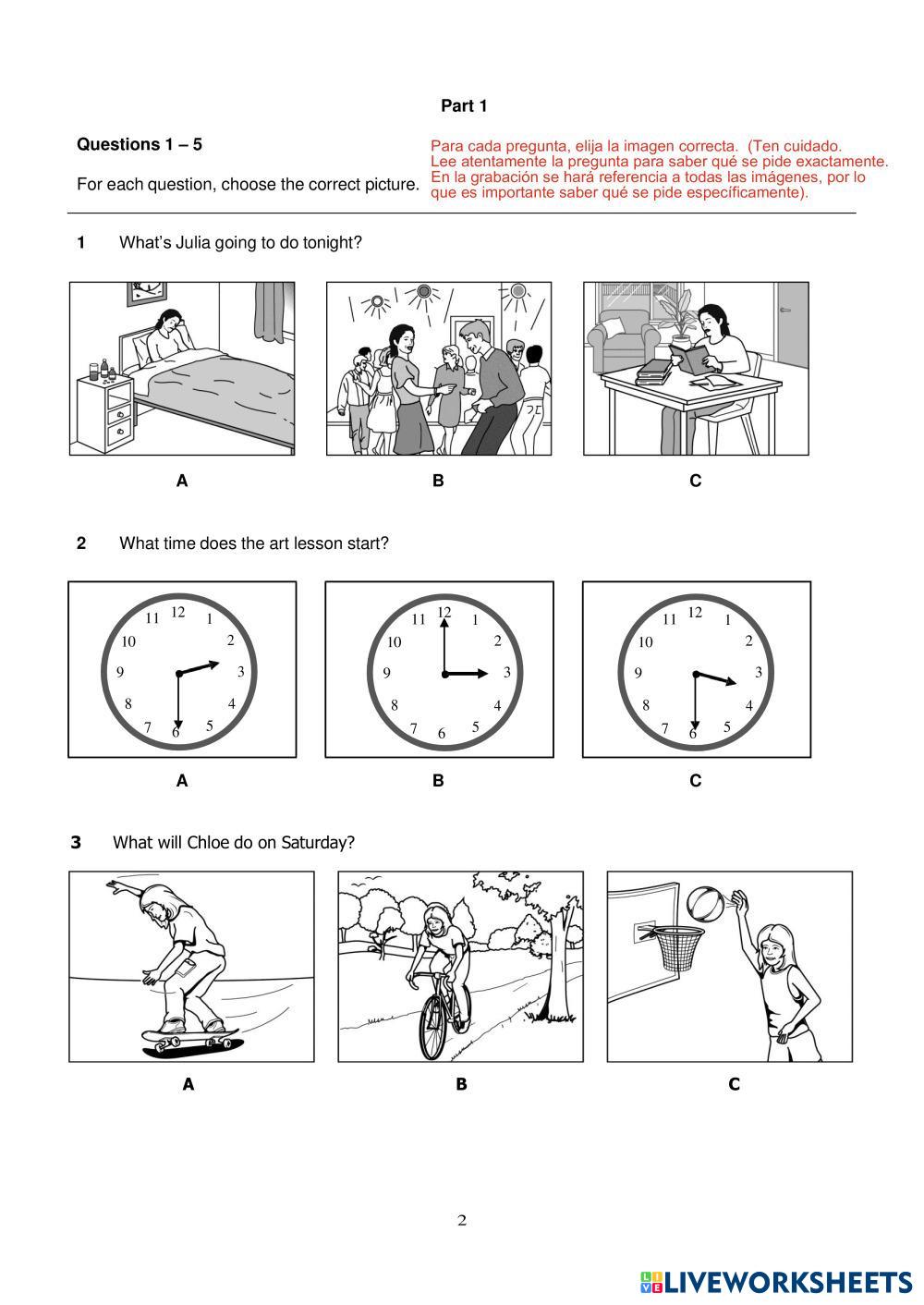 Part 1

Questions 1 – 5

For each question, choose the correct picture.

Para cada pregunta, elija la imagen correcta. (Ten cuidado. Lee atentamente la pregunta para saber qué se pide exactamente. En la grabación se hará referencia a todas las imágenes, por lo que es importante saber qué se pide específicamente).

1 What's Julia going to do tonight?

A B C

2 What time does the art lesson start?

12 1 2 3 4 5 6 7 8 9 10 11

12 1 2 3 4 5 6 7 8 9 10 11

12 1 2 3 4 5 6 7 8 9 10 11

A B C

3 What will Chloe do on Saturday?

A B C

2

LIVEWORKSHEETS