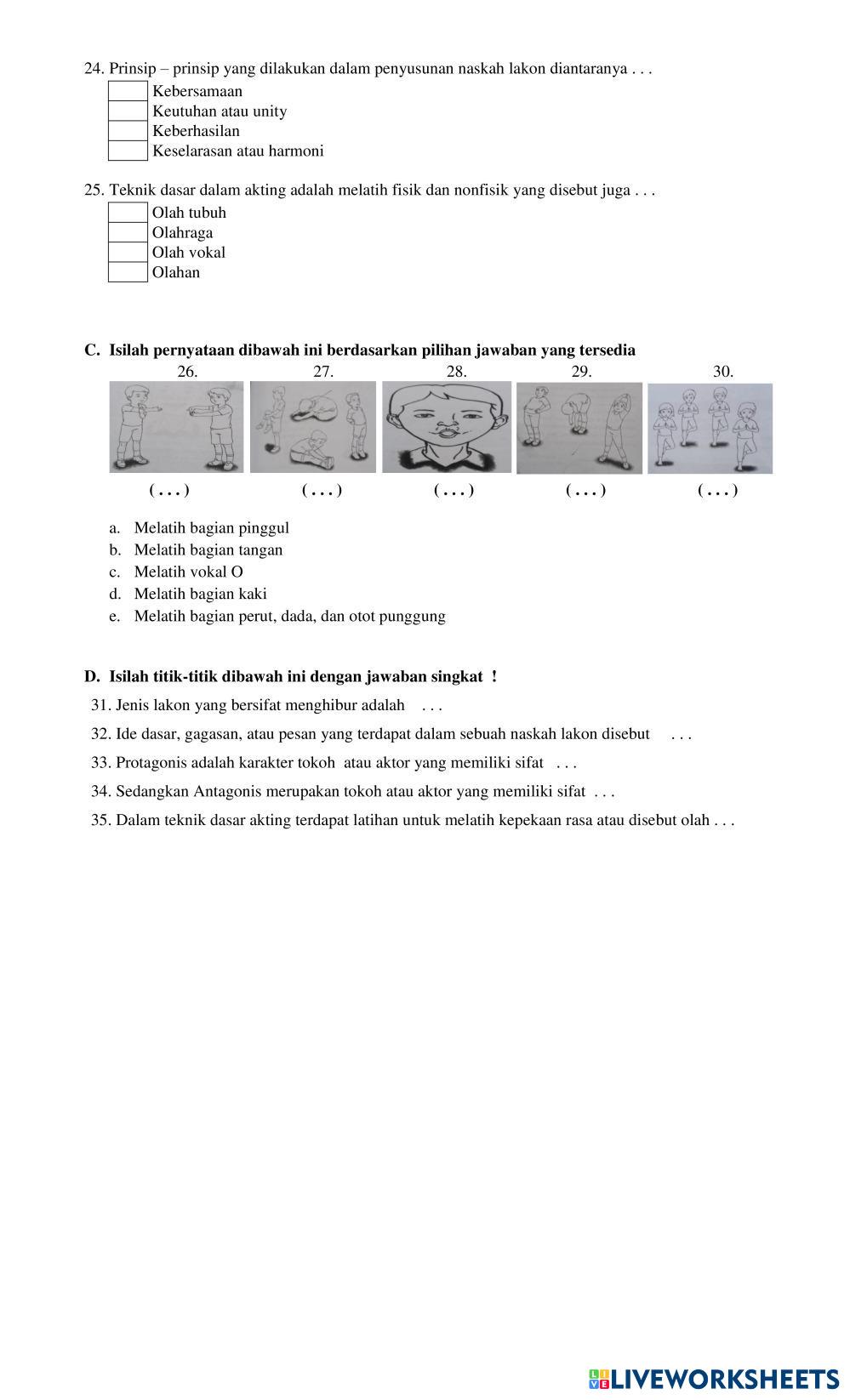 24. Prinsip – prinsip yang dilakukan dalam penyusunan naskah lakon diantaranya . . .
Kebersamaan
Keutuhan atau unity
Keberhasilan
Keselarasan atau harmoni

25. Teknik dasar dalam akting adalah melatih fisik dan nonfisik yang disebut juga . . .
Olah tubuh
Olahraga
Olah vokal
Olahan

C. Isilah pernyataan dibawah ini berdasarkan pilihan jawaban yang tersedia

26. 27. 28. 29. 30.

( . . . ) ( . . . ) ( . . . ) ( . . . ) ( . . . )

a. Melatih bagian pinggul
b. Melatih bagian tangan
c. Melatih vokal O
d. Melatih bagian kaki
e. Melatih bagian perut, dada, dan otot punggung

D. Isilah titik-titik dibawah ini dengan jawaban singkat !
31. Jenis lakon yang bersifat menghibur adalah . . .
32. Ide dasar, gagasan, atau pesan yang terdapat dalam sebuah naskah lakon disebut . . .
33. Protagonis adalah karakter tokoh atau aktor yang memiliki sifat . . .
34. Sedangkan Antagonis merupakan tokoh atau aktor yang memiliki sifat . . .
35. Dalam teknik dasar akting terdapat latihan untuk melatih kepekaan rasa atau disebut olah . . .

LIVEWORKSHEETS