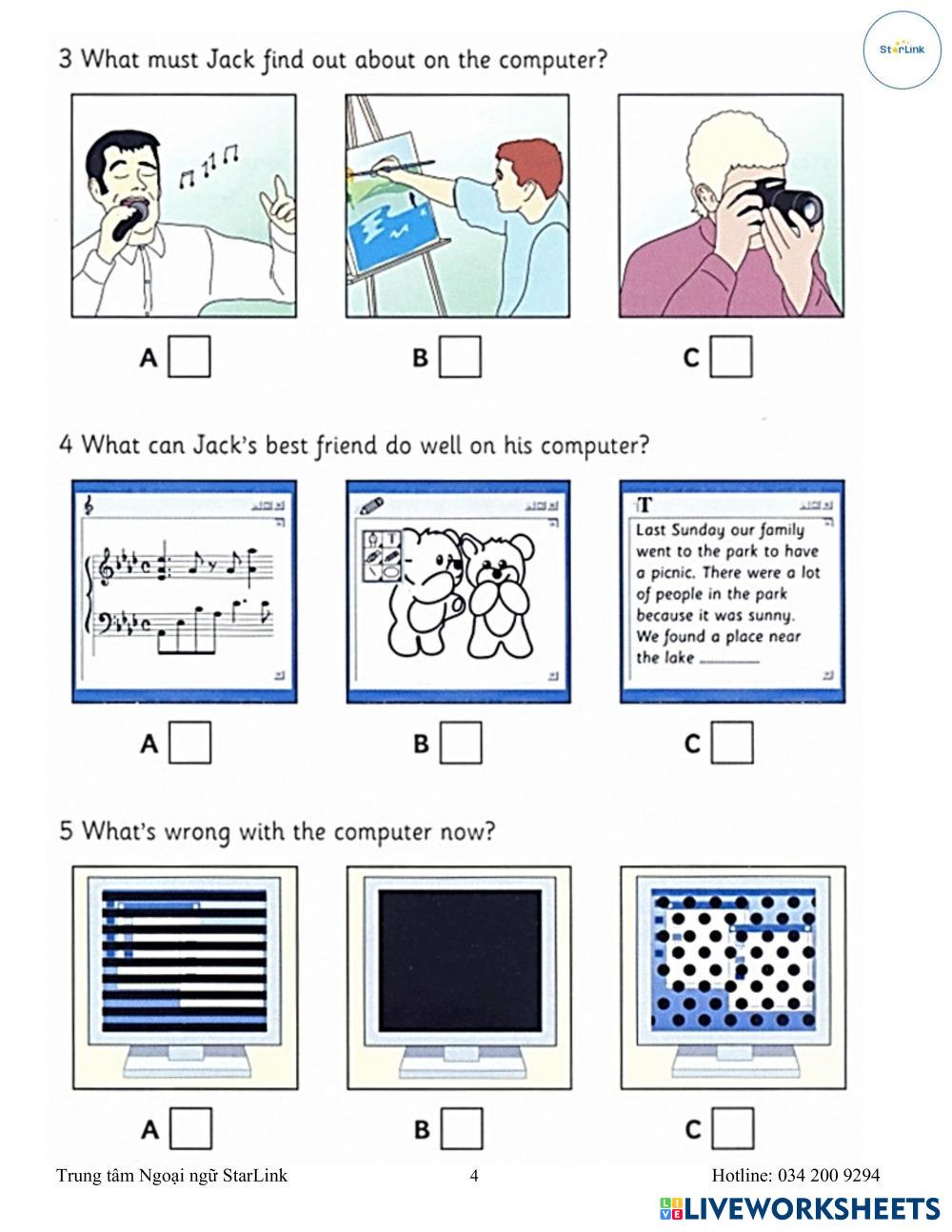 StarLink

3 What must Jack find out about on the computer?

A

B

C

4 What can Jack's best friend do well on his computer?

T
Last Sunday our family went to the park to have a picnic. There were a lot of people in the park because it was sunny. We found a place near the lake ________

A

B

C

5 What's wrong with the computer now?

A

B

C

Trung tâm Ngoại ngữ StarLink 4 Hotline: 034 200 9294

LIVEWORKSHEETS