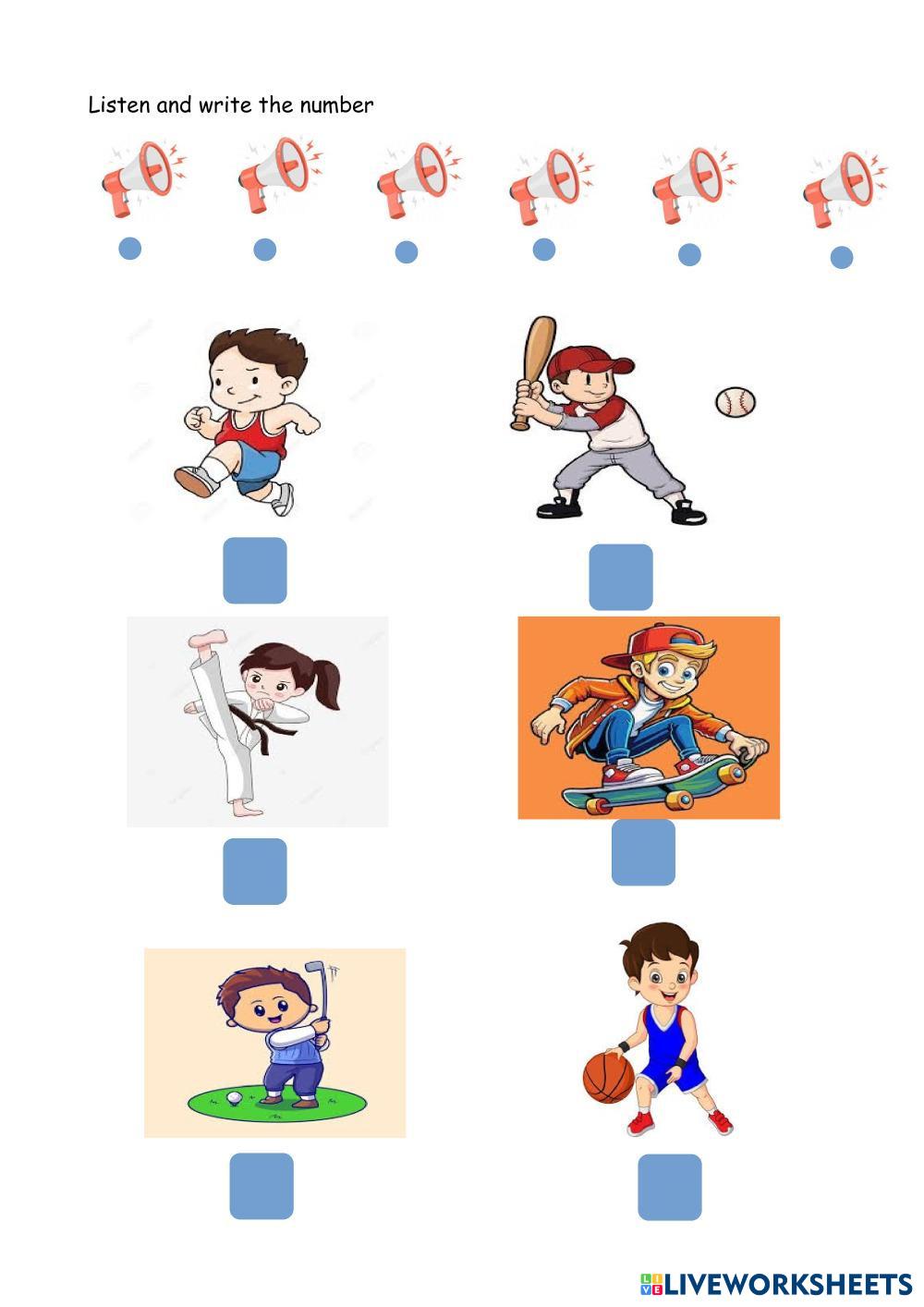 Listen and write the number

LIVEWORKSHEETS