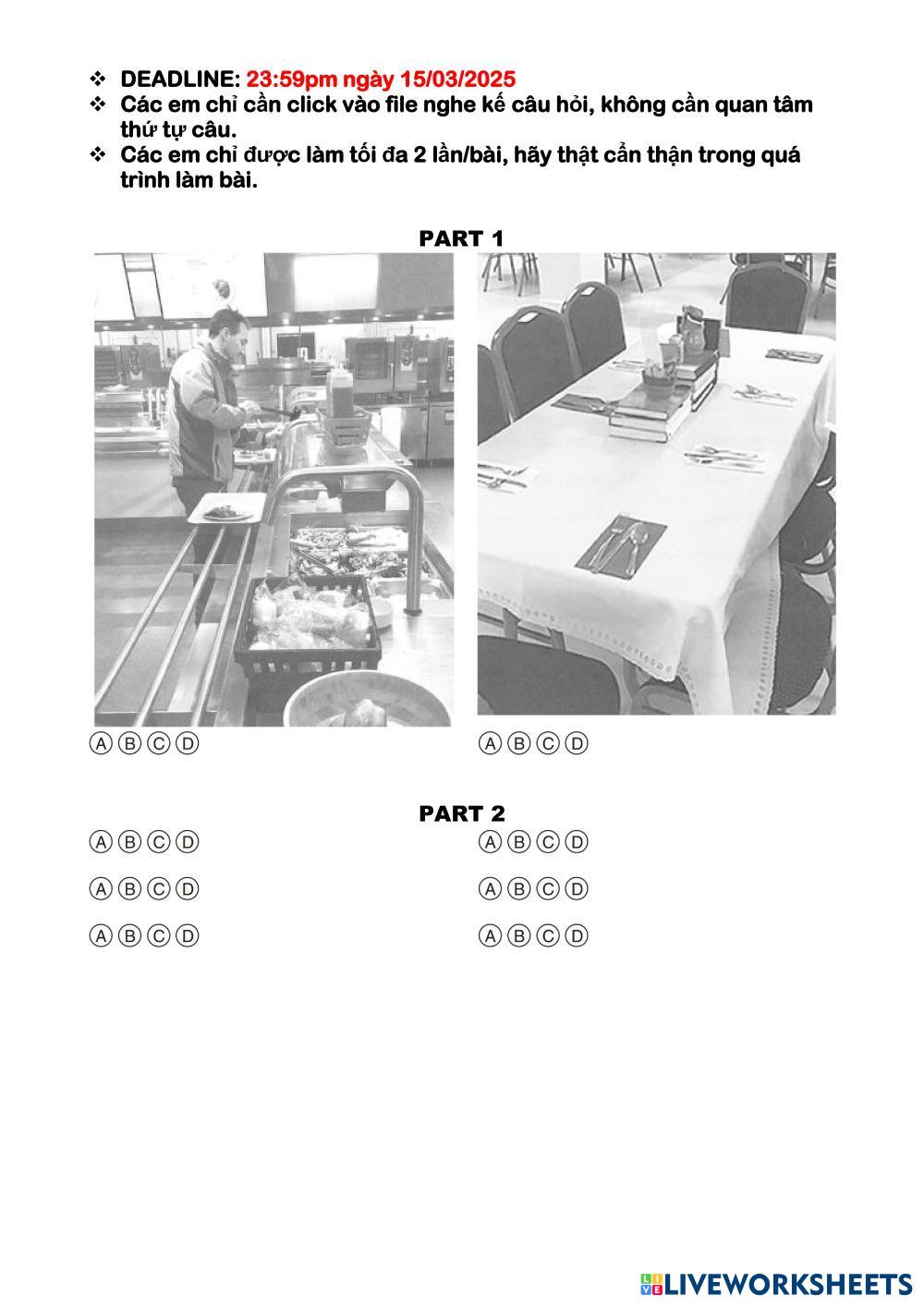 ❖ DEADLINE: 23:59pm ngày 15/03/2025
❖ Các em chỉ cần click vào file nghe kế câu hỏi, không cần quan tâm thứ tự câu.
❖ Các em chỉ được làm tối đa 2 lần/bài, hãy thật cẩn thận trong quá trình làm bài.

PART 1

Ⓐ Ⓑ Ⓒ Ⓓ

Ⓐ Ⓑ Ⓒ Ⓓ

PART 2

Ⓐ Ⓑ Ⓒ Ⓓ

Ⓐ Ⓑ Ⓒ Ⓓ

Ⓐ Ⓑ Ⓒ Ⓓ

Ⓐ Ⓑ Ⓒ Ⓓ

Ⓐ Ⓑ Ⓒ Ⓓ

Ⓐ Ⓑ Ⓒ Ⓓ

LIVEWORKSHEETS