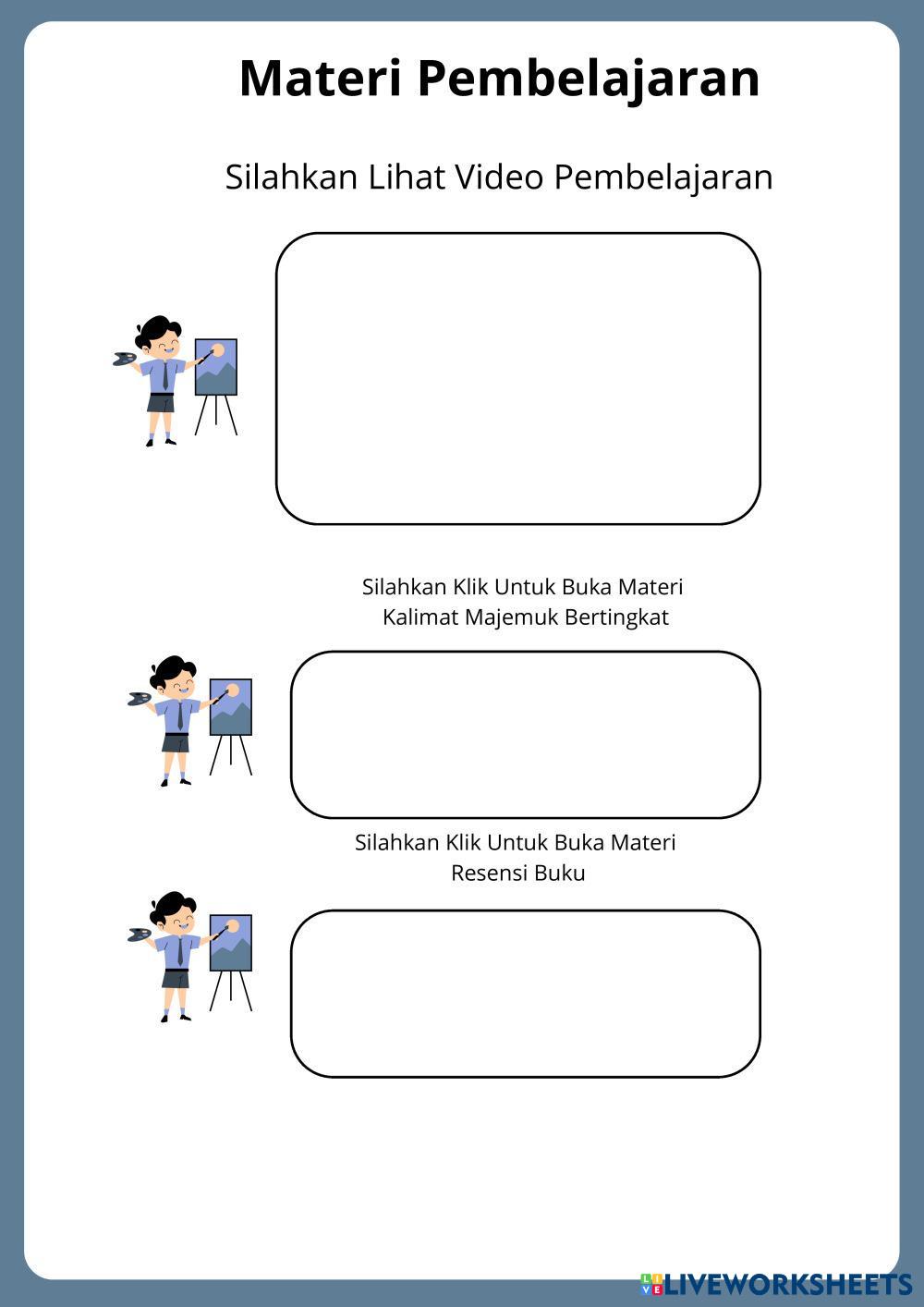 Materi Pembelajaran

Silahkan Lihat Video Pembelajaran

Silahkan Klik Untuk Buka Materi
Kalimat Majemuk Bertingkat

Silahkan Klik Untuk Buka Materi
Resensi Buku

LIVEWORKSHEETS