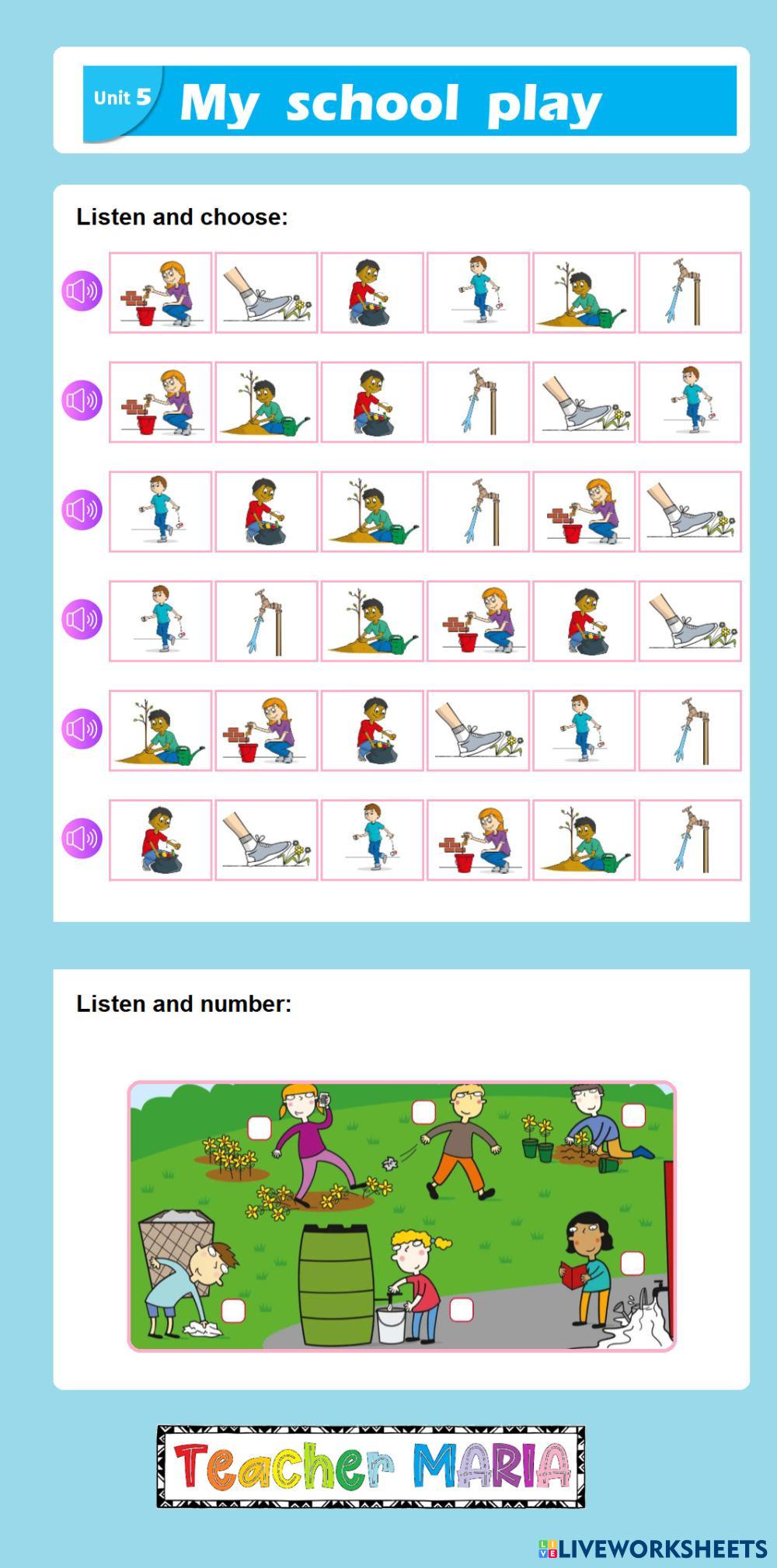 Unit 5 My school play

Listen and choose:

Listen and number:

Teacher MARIA

LIVEWORKSHEETS