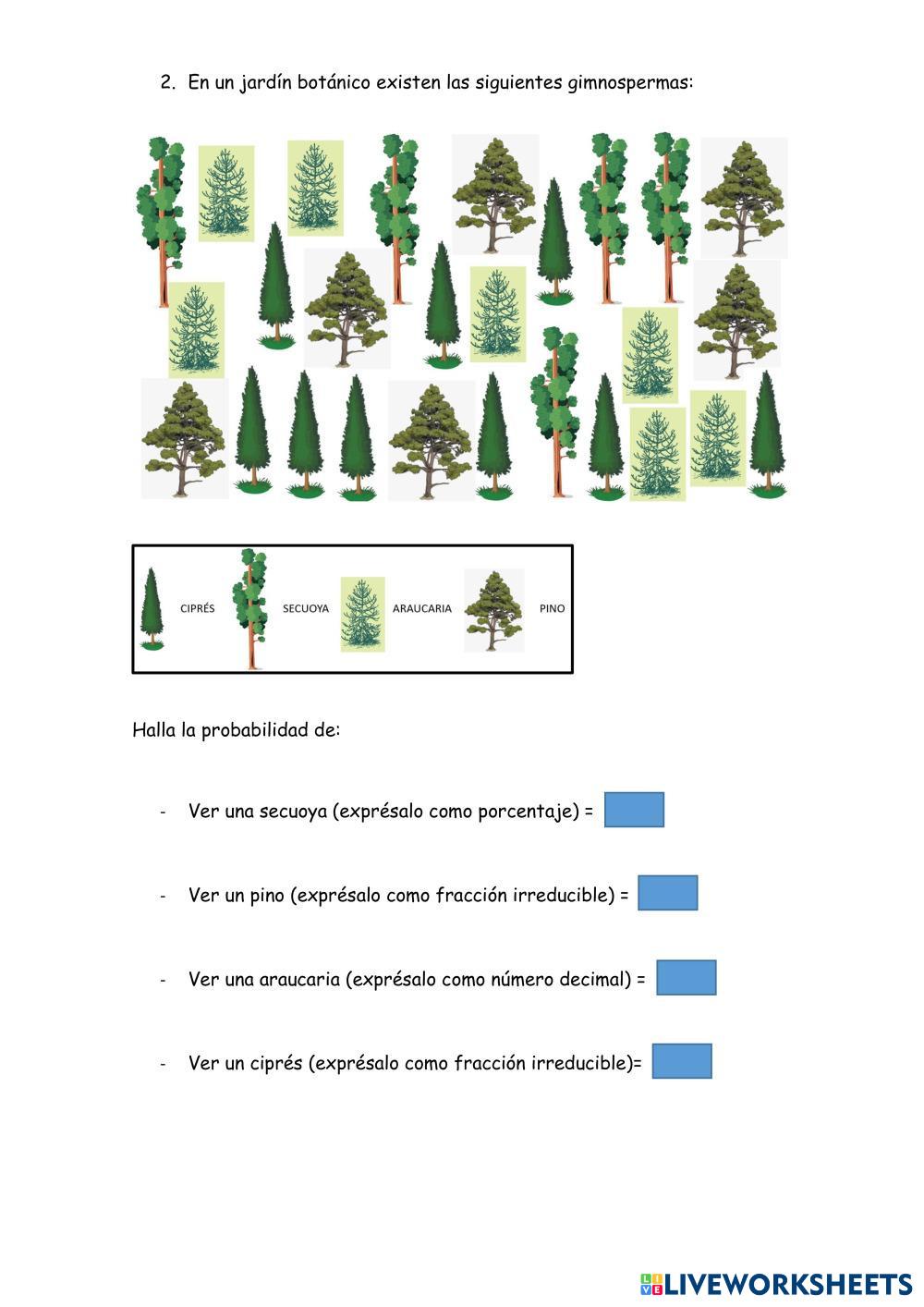 2. En un jardín botánico existen las siguientes gimnospermas:

CIPRÉS SECUOYA ARAUCARIA PINO

Halla la probabilidad de:

- Ver una secuoya (exprésalo como porcentaje) =

- Ver un pino (exprésalo como fracción irreducible) =

- Ver una araucaria (exprésalo como número decimal) =

- Ver un ciprés (exprésalo como fracción irreducible)=

LIVEWORKSHEETS