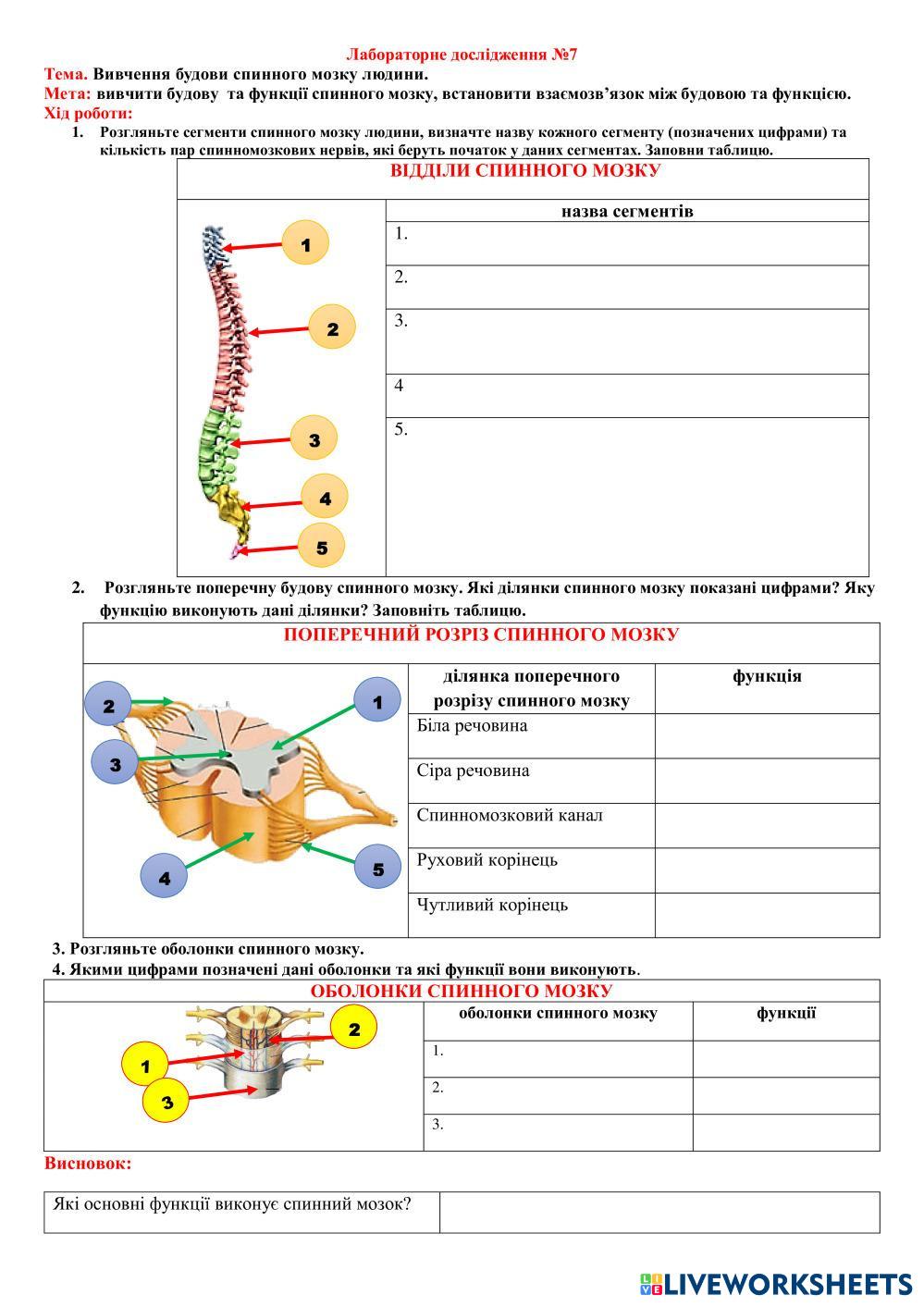 Лабораторне дослідження №7

Тема. Вивчення будови спинного мозку людини.

Мета: вивчити будову та функції спинного мозку, встановити взаємозв'язок між будовою та функцією.

Хід роботи:

1. Розгляньте сегменти спинного мозку людини, визначте назву кожного сегменту (позначених цифрами) та кількість пар спинномозкових нервів, які беруть початок у даних сегментах. Заповни таблицю.

ВІДДІЛИ СПИННОГО МОЗКУ

1
2
3
4
5

| назва сегментів |
|---|
| 1. |
| 2. |
| 3. |
| 4 |
| 5. |

2. Розгляньте поперечну будову спинного мозку. Які ділянки спинного мозку показані цифрами? Яку функцію виконують дані ділянки? Заповніть таблицю.

ПОПЕРЕЧНИЙ РОЗРІЗ СПИННОГО МОЗКУ

2
1
3
4
5

| ділянка поперечного розрізу спинного мозку | функція |
|---|---|
| Біла речовина | |
| Сіра речовина | |
| Спинномозковий канал | |
| Руховий корінець | |
| Чутливий корінець | |

3. Розгляньте оболонки спинного мозку.

4. Якими цифрами позначені дані оболонки та які функції вони виконують.

ОБОЛОНКИ СПИННОГО МОЗКУ

2
1
3

| оболонки спинного мозку | функції |
|---|---|
| 1. | |
| 2. | |
| 3. | |

Висновок:

| Які основні функції виконує спинний мозок? | |
|---|---|

LIVEWORKSHEETS