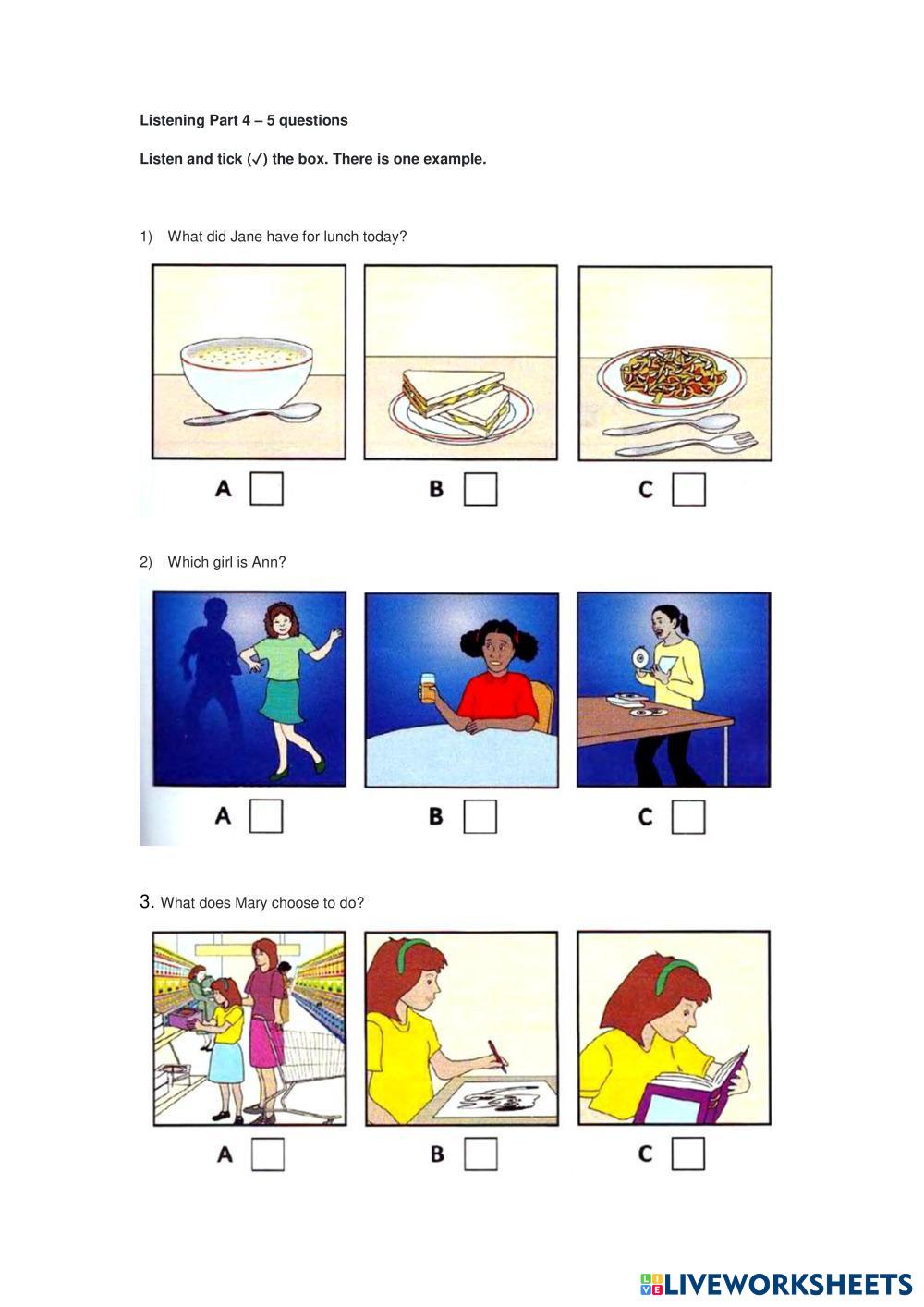 Listening Part 4 – 5 questions

Listen and tick (✓) the box. There is one example.

1) What did Jane have for lunch today?

A
B
C

2) Which girl is Ann?

A
B
C

3. What does Mary choose to do?

A
B
C

LIVEWORKSHEETS