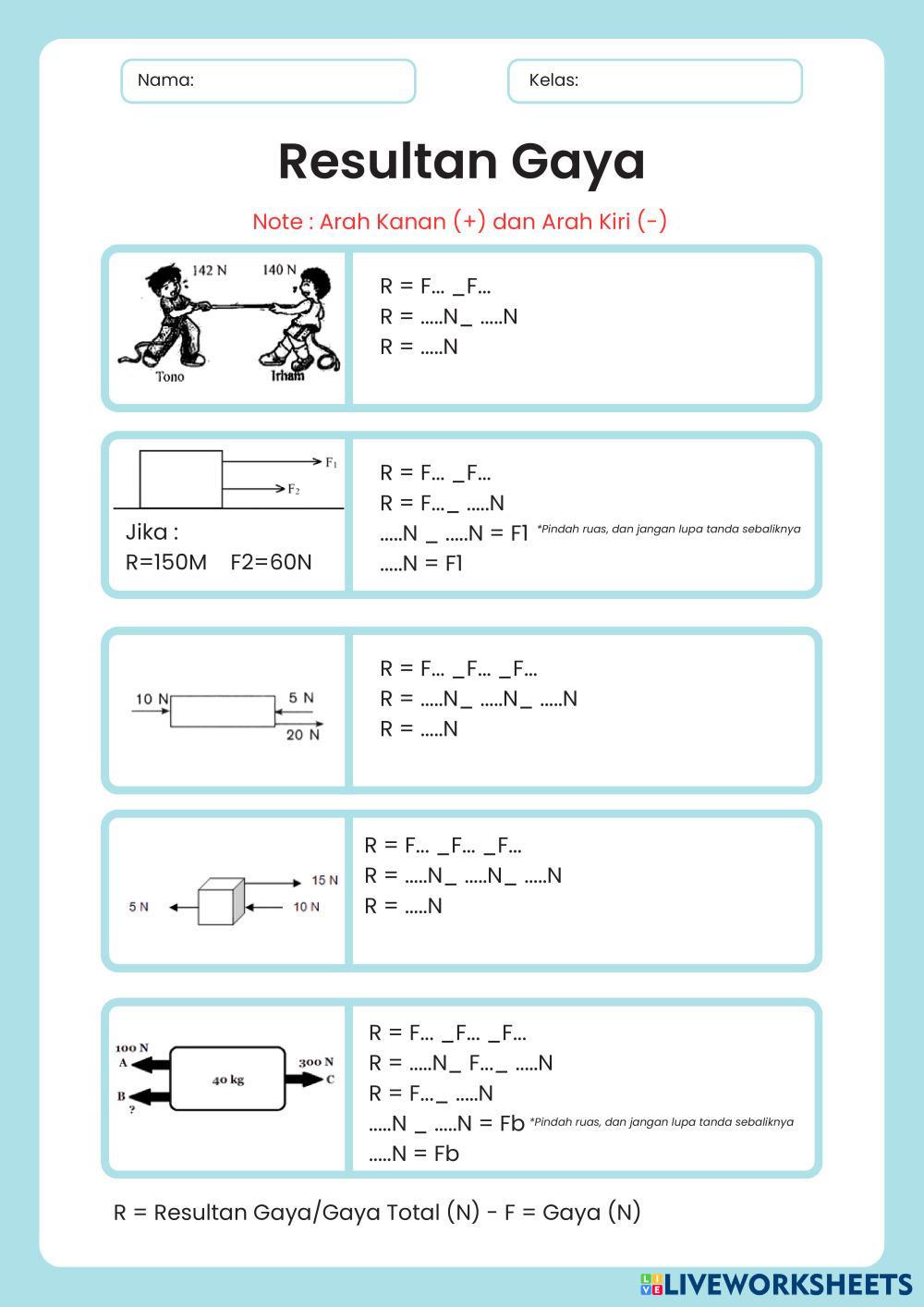 Nama:

Kelas:

Resultan Gaya

Note : Arah Kanan (+) dan Arah Kiri (-)

142 N 140 N
Tono Irham

R = F... _F...
R = .....N_ .....N
R = .....N

$F_1$
$F_2$
Jika :
R=150M F2=60N

R = F... _F...
R = F..._ .....N
.....N _ .....N = F1 *Pindah ruas, dan jangan lupa tanda sebaliknya
.....N = F1

10 N
5 N
20 N

R = F... _F... _F...
R = .....N_ .....N_ .....N
R = .....N

15 N
5 N
10 N

R = F... _F... _F...
R = .....N_ .....N_ .....N
R = .....N

100 N
A
B
?
40 kg
300 N
C

R = F... _F... _F...
R = .....N_ F..._ .....N
R = F..._ .....N
.....N _ .....N = Fb *Pindah ruas, dan jangan lupa tanda sebaliknya
.....N = Fb

R = Resultan Gaya/Gaya Total (N) - F = Gaya (N)

LIVEWORKSHEETS