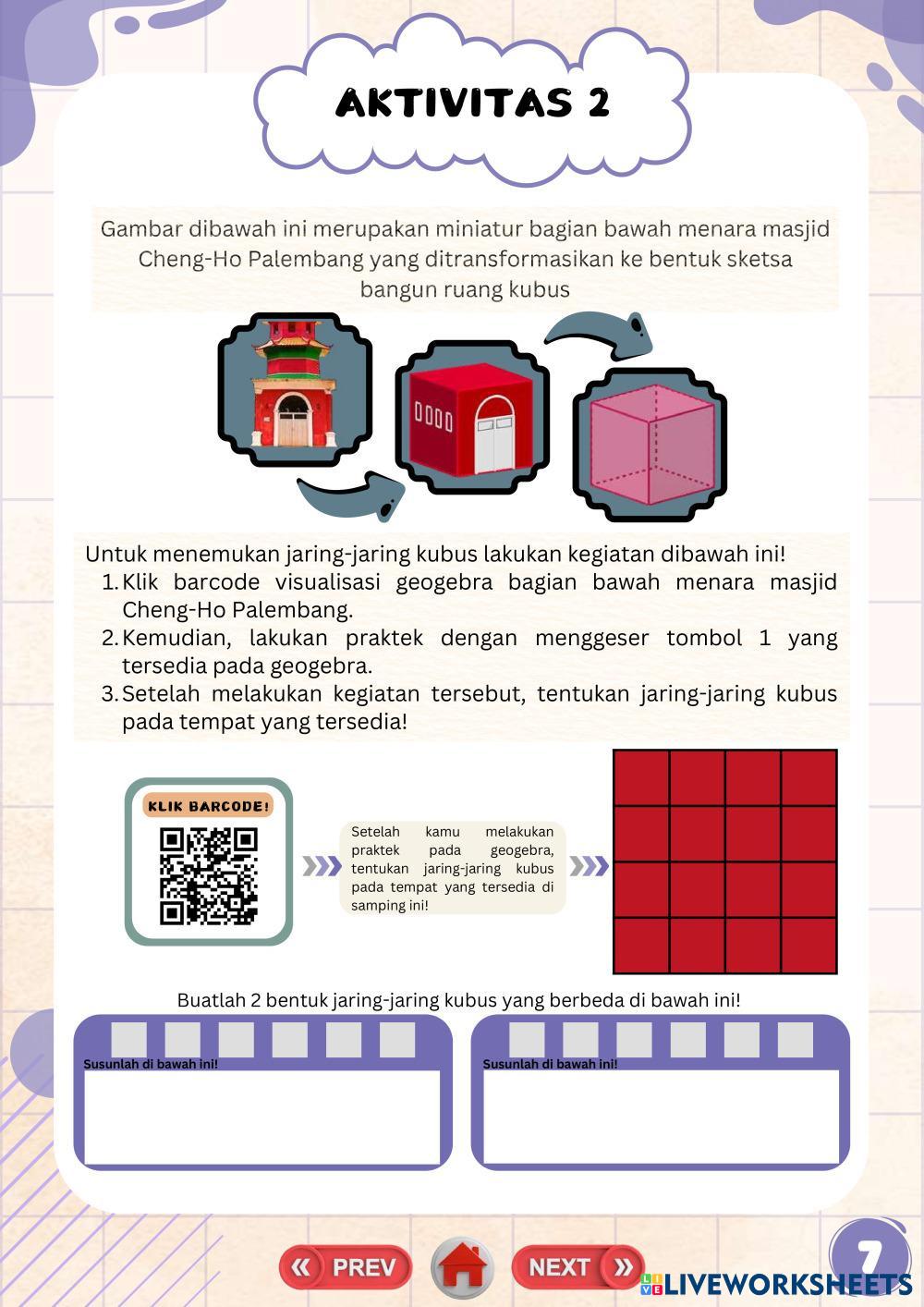 AKTIVITAS 2

Gambar dibawah ini merupakan miniatur bagian bawah menara masjid Cheng-Ho Palembang yang ditransformasikan ke bentuk sketsa bangun ruang kubus

Untuk menemukan jaring-jaring kubus lakukan kegiatan dibawah ini!
1. Klik barcode visualisasi geogebra bagian bawah menara masjid Cheng-Ho Palembang.
2. Kemudian, lakukan praktek dengan menggeser tombol 1 yang tersedia pada geogebra.
3. Setelah melakukan kegiatan tersebut, tentukan jaring-jaring kubus pada tempat yang tersedia!

KLIK BARCODE!

Setelah kamu melakukan praktek pada geogebra, tentukan jaring-jaring kubus pada tempat yang tersedia di samping ini!

Buatlah 2 bentuk jaring-jaring kubus yang berbeda di bawah ini!

Susunlah di bawah ini!

Susunlah di bawah ini!

PREV

NEXT

7

LIVEWORKSHEETS