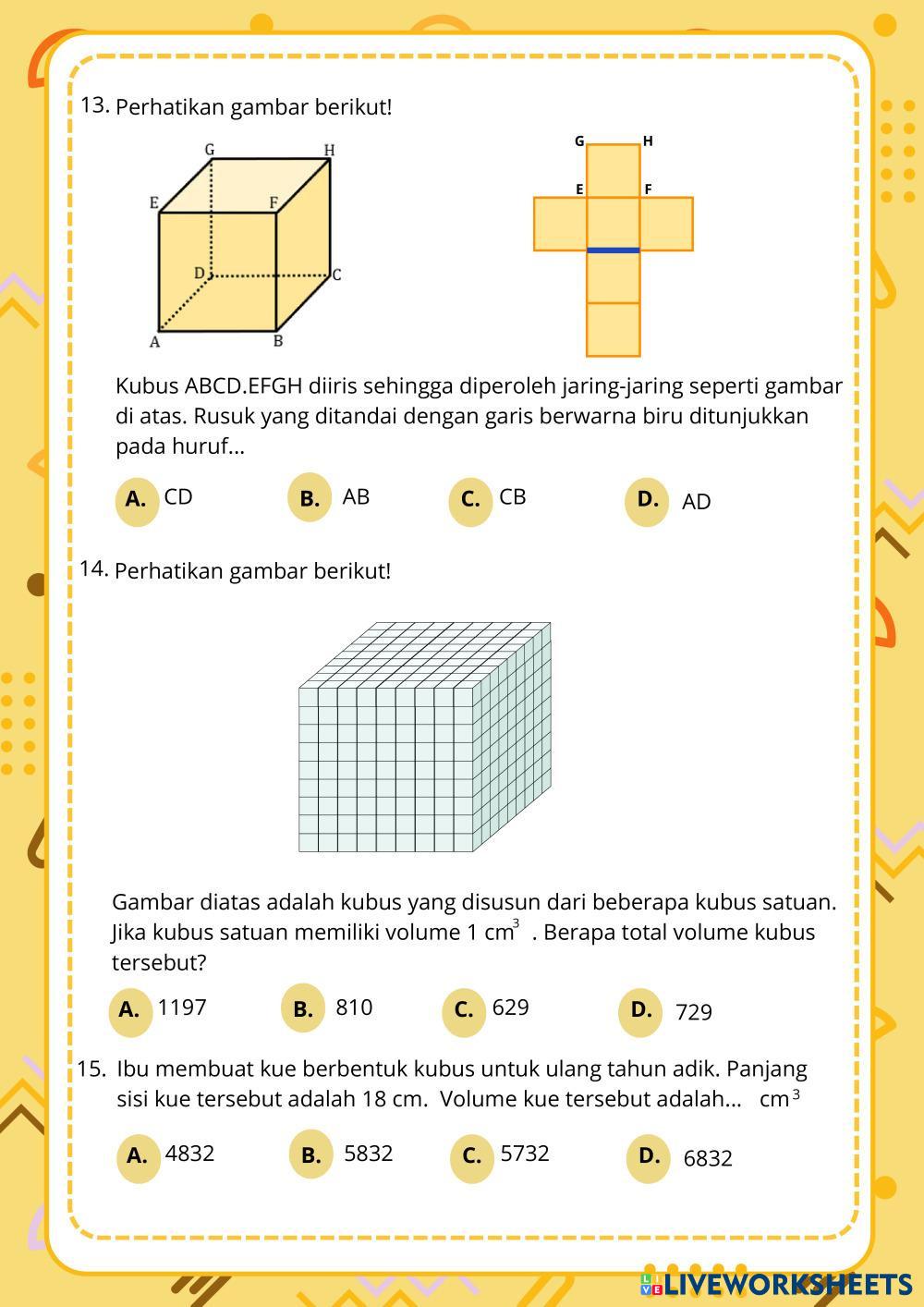 13. Perhatikan gambar berikut!

G H E F D C A B

G H E F

Kubus ABCD.EFGH diiris sehingga diperoleh jaring-jaring seperti gambar di atas. Rusuk yang ditandai dengan garis berwarna biru ditunjukkan pada huruf...

A. CD
B. AB
C. CB
D. AD

14. Perhatikan gambar berikut!

Gambar diatas adalah kubus yang disusun dari beberapa kubus satuan. Jika kubus satuan memiliki volume 1 $cm^3$ . Berapa total volume kubus tersebut?

A. 1197
B. 810
C. 629
D. 729

15. Ibu membuat kue berbentuk kubus untuk ulang tahun adik. Panjang sisi kue tersebut adalah 18 cm. Volume kue tersebut adalah... $cm^3$

A. 4832
B. 5832
C. 5732
D. 6832

LIVEWORKSHEETS