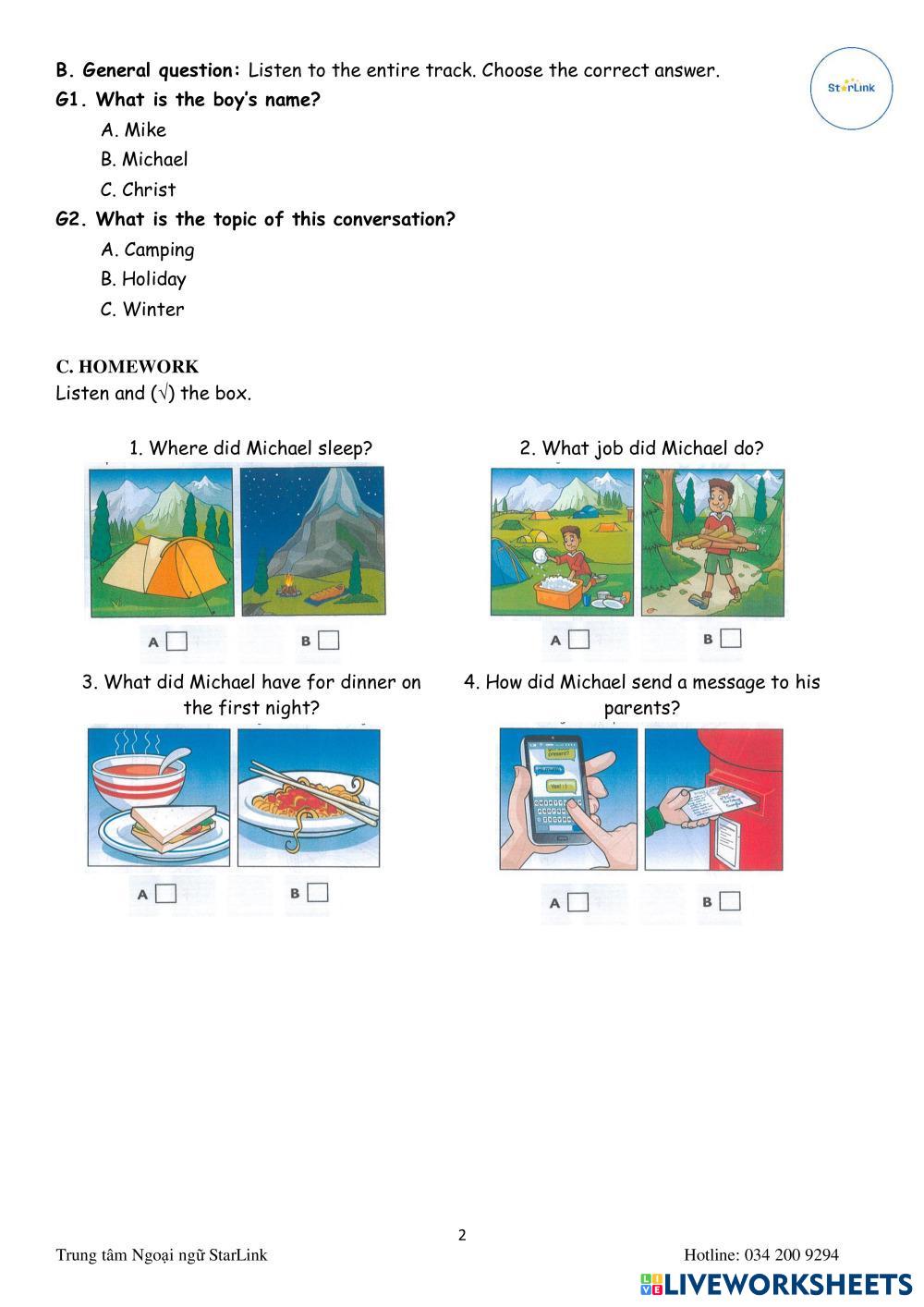 StarLink

B. General question: Listen to the entire track. Choose the correct answer.

G1. What is the boy's name?

A. Mike

B. Michael

C. Christ

G2. What is the topic of this conversation?

A. Camping

B. Holiday

C. Winter

C. HOMEWORK

Listen and (√) the box.

1. Where did Michael sleep?

A

B

2. What job did Michael do?

A

B

3. What did Michael have for dinner on the first night?

A

B

4. How did Michael send a message to his parents?

A

B

2

Trung tâm Ngoại ngữ StarLink

Hotline: 034 200 9294

LIVEWORKSHEETS