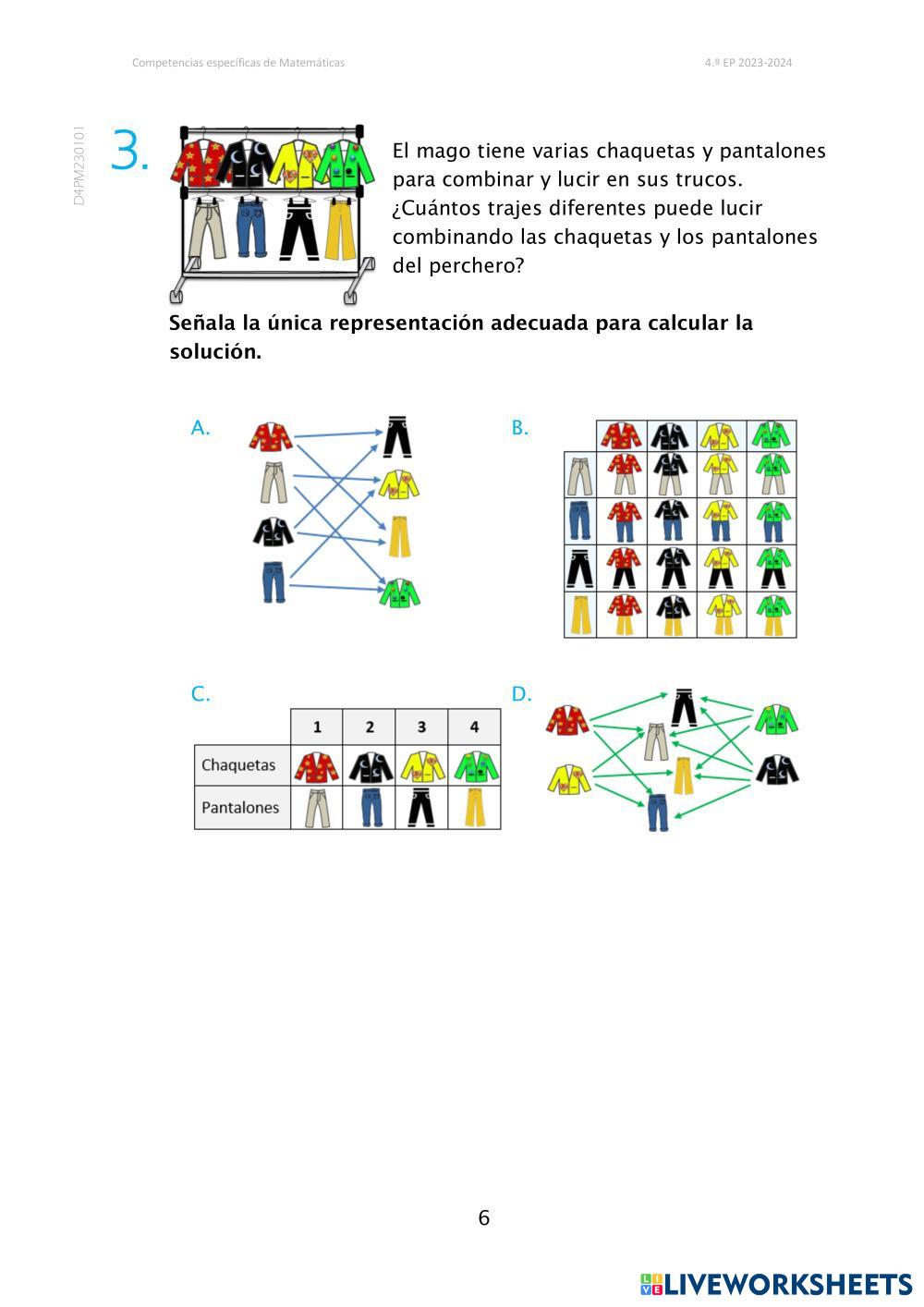 Competencias específicas de Matemáticas

4.º EP 2023-2024

D4PM230101

3. El mago tiene varias chaquetas y pantalones para combinar y lucir en sus trucos. ¿Cuántos trajes diferentes puede lucir combinando las chaquetas y los pantalones del perchero?

**Señala la única representación adecuada para calcular la solución.**

A.

B.

C.

| | 1 | 2 | 3 | 4 |
|---|---|---|---|---|
| Chaquetas | | | | |
| Pantalones | | | | |

D.

6

LIVEWORKSHEETS