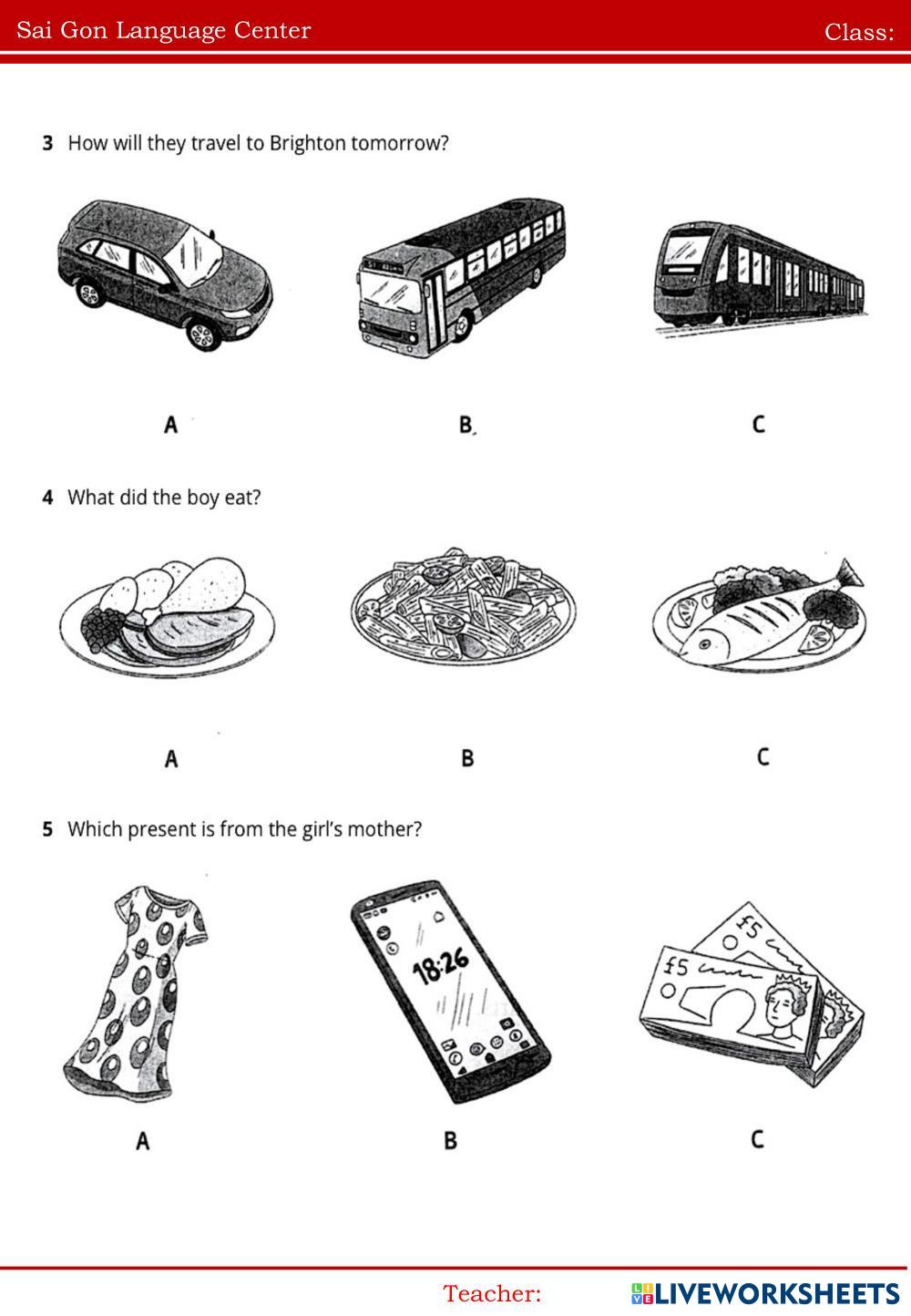 Sai Gon Language Center

Class:

3 How will they travel to Brighton tomorrow?

A

B

C

4 What did the boy eat?

A

B

C

5 Which present is from the girl's mother?

18:26

£5

£5

A

B

C

Teacher:

LIVEWORKSHEETS