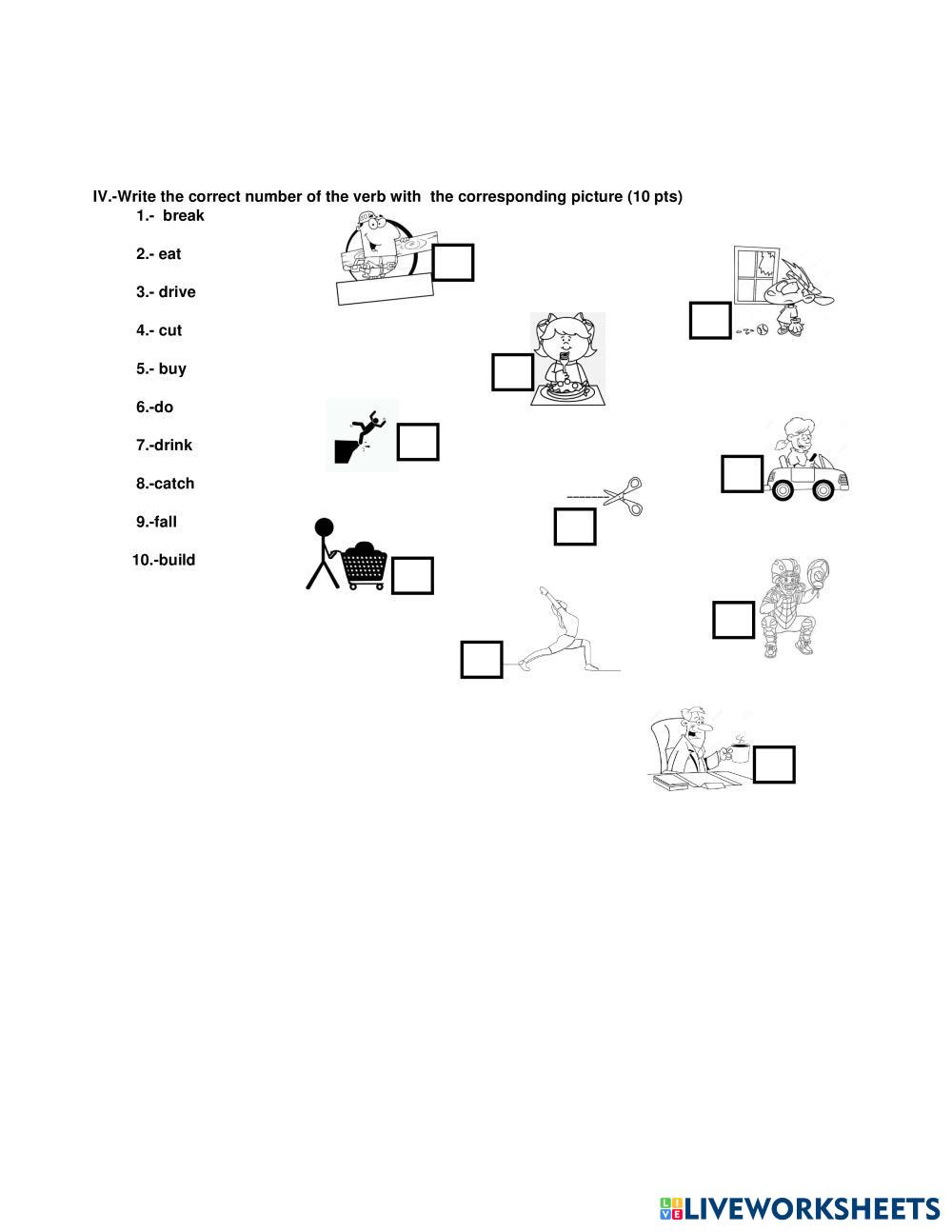 IV.-Write the correct number of the verb with the corresponding picture (10 pts)

1.- break

2.- eat

3.- drive

4.- cut

5.- buy

6.-do

7.-drink

8.-catch

9.-fall

10.-build

LIVEWORKSHEETS