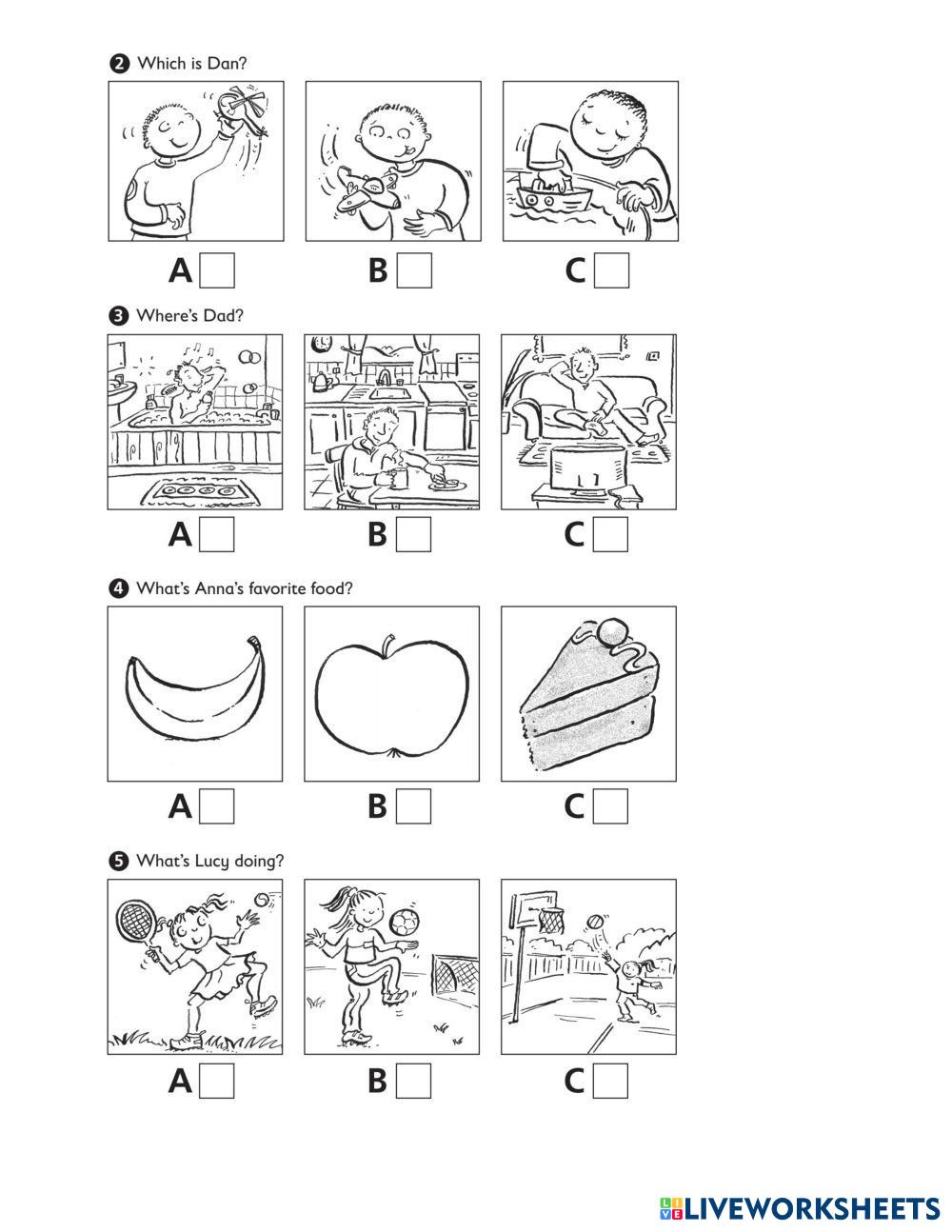 2 Which is Dan?

A B C

3 Where's Dad?

A B C

4 What's Anna's favorite food?

A B C

5 What's Lucy doing?

A B C

LIVEWORKSHEETS