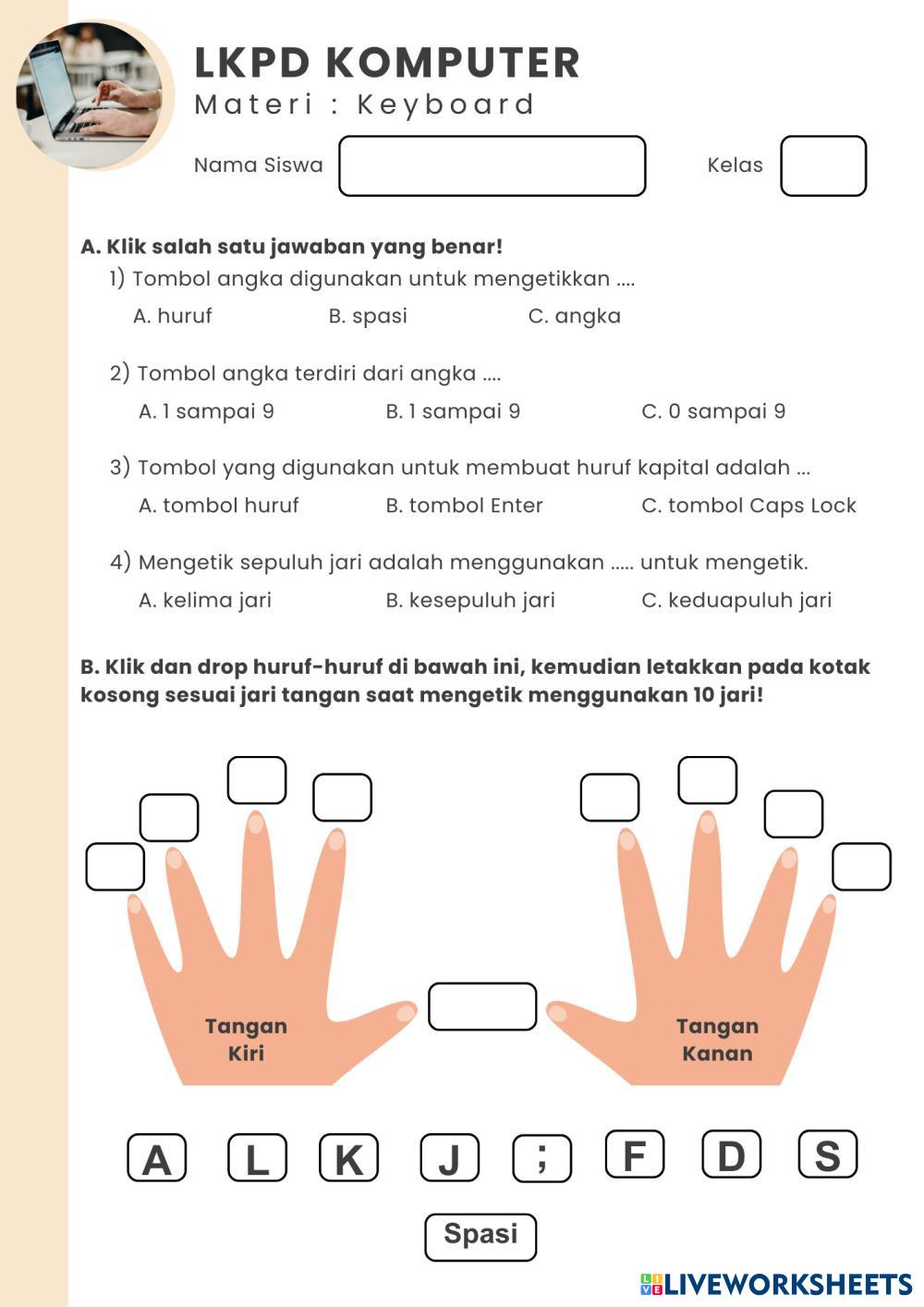 LKPD KOMPUTER
Materi : Keyboard

Nama Siswa

Kelas

A. Klik salah satu jawaban yang benar!

1) Tombol angka digunakan untuk mengetikkan ....

A. huruf
B. spasi
C. angka

2) Tombol angka terdiri dari angka ....

A. 1 sampai 9
B. 1 sampai 9
C. 0 sampai 9

3) Tombol yang digunakan untuk membuat huruf kapital adalah ...

A. tombol huruf
B. tombol Enter
C. tombol Caps Lock

4) Mengetik sepuluh jari adalah menggunakan ..... untuk mengetik.

A. kelima jari
B. kesepuluh jari
C. keduapuluh jari

B. Klik dan drop huruf-huruf di bawah ini, kemudian letakkan pada kotak kosong sesuai jari tangan saat mengetik menggunakan 10 jari!

Tangan Kiri

Tangan Kanan

A L K J ; F D S

Spasi

LIVEWORKSHEETS