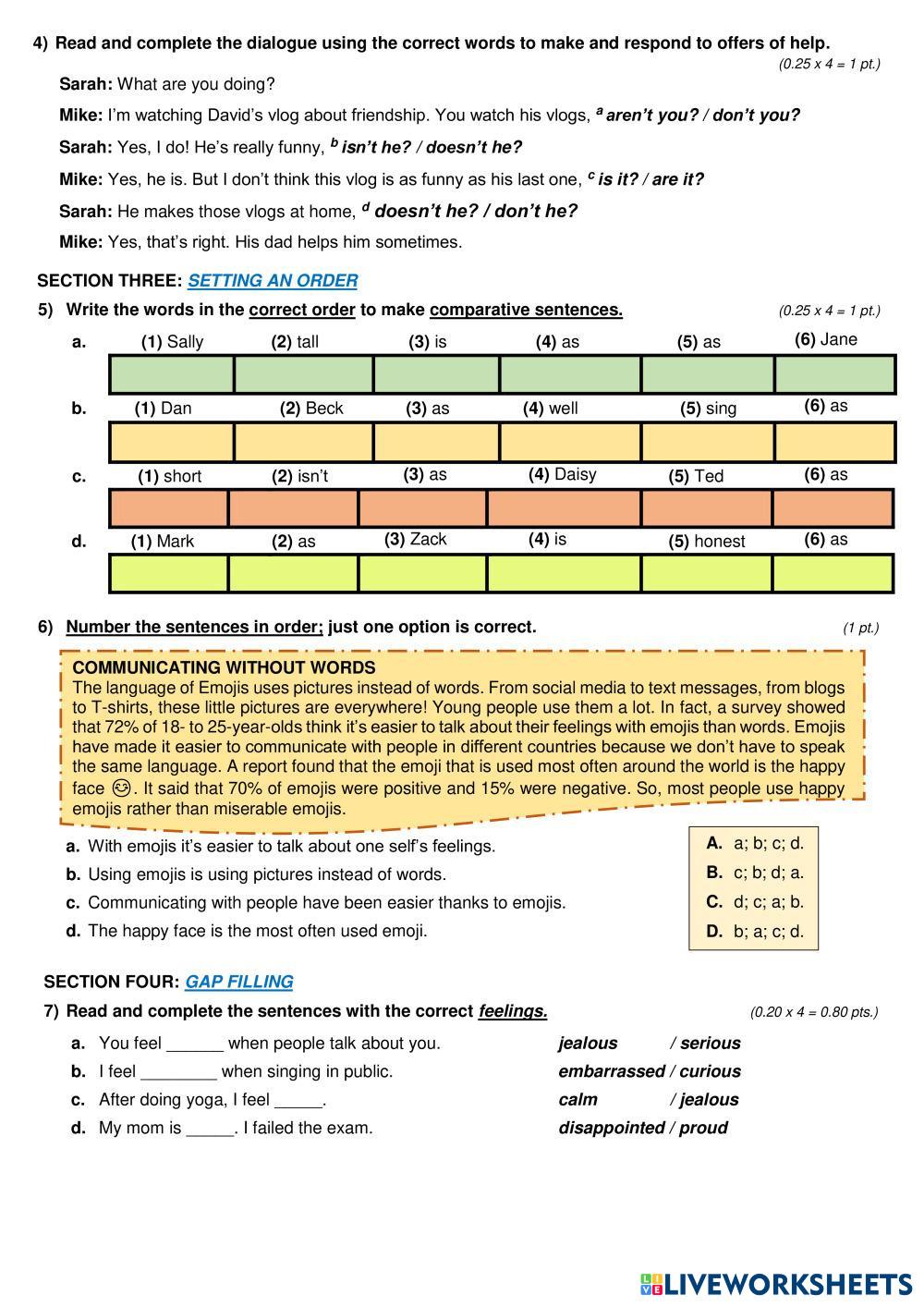 4) Read and complete the dialogue using the correct words to make and respond to offers of help.

(0.25 x 4 = 1 pt.)

Sarah: What are you doing?

Mike: I'm watching David's vlog about friendship. You watch his vlogs, $^a$ aren't you? / don't you?

Sarah: Yes, I do! He's really funny, $^b$ isn't he? / doesn't he?

Mike: Yes, he is. But I don't think this vlog is as funny as his last one, $^c$ is it? / are it?

Sarah: He makes those vlogs at home, $^d$ doesn't he? / don't he?

Mike: Yes, that's right. His dad helps him sometimes.

SECTION THREE: SETTING AN ORDER

5) Write the words in the correct order to make comparative sentences. (0.25 x 4 = 1 pt.)

a. (1) Sally (2) tall (3) is (4) as (5) as (6) Jane

b. (1) Dan (2) Beck (3) as (4) well (5) sing (6) as

c. (1) short (2) isn't (3) as (4) Daisy (5) Ted (6) as

d. (1) Mark (2) as (3) Zack (4) is (5) honest (6) as

6) Number the sentences in order; just one option is correct. (1 pt.)

COMMUNICATING WITHOUT WORDS
The language of Emojis uses pictures instead of words. From social media to text messages, from blogs to T-shirts, these little pictures are everywhere! Young people use them a lot. In fact, a survey showed that 72% of 18- to 25-year-olds think it's easier to talk about their feelings with emojis than words. Emojis have made it easier to communicate with people in different countries because we don't have to speak the same language. A report found that the emoji that is used most often around the world is the happy face 😊. It said that 70% of emojis were positive and 15% were negative. So, most people use happy emojis rather than miserable emojis.

a. With emojis it's easier to talk about one self's feelings.
b. Using emojis is using pictures instead of words.
c. Communicating with people have been easier thanks to emojis.
d. The happy face is the most often used emoji.

A. a; b; c; d.
B. c; b; d; a.
C. d; c; a; b.
D. b; a; c; d.

SECTION FOUR: GAP FILLING

7) Read and complete the sentences with the correct feelings. (0.20 x 4 = 0.80 pts.)

a. You feel ______ when people talk about you. jealous / serious
b. I feel ________ when singing in public. embarrassed / curious
c. After doing yoga, I feel _____. calm / jealous
d. My mom is _____. I failed the exam. disappointed / proud

LIVEWORKSHEETS