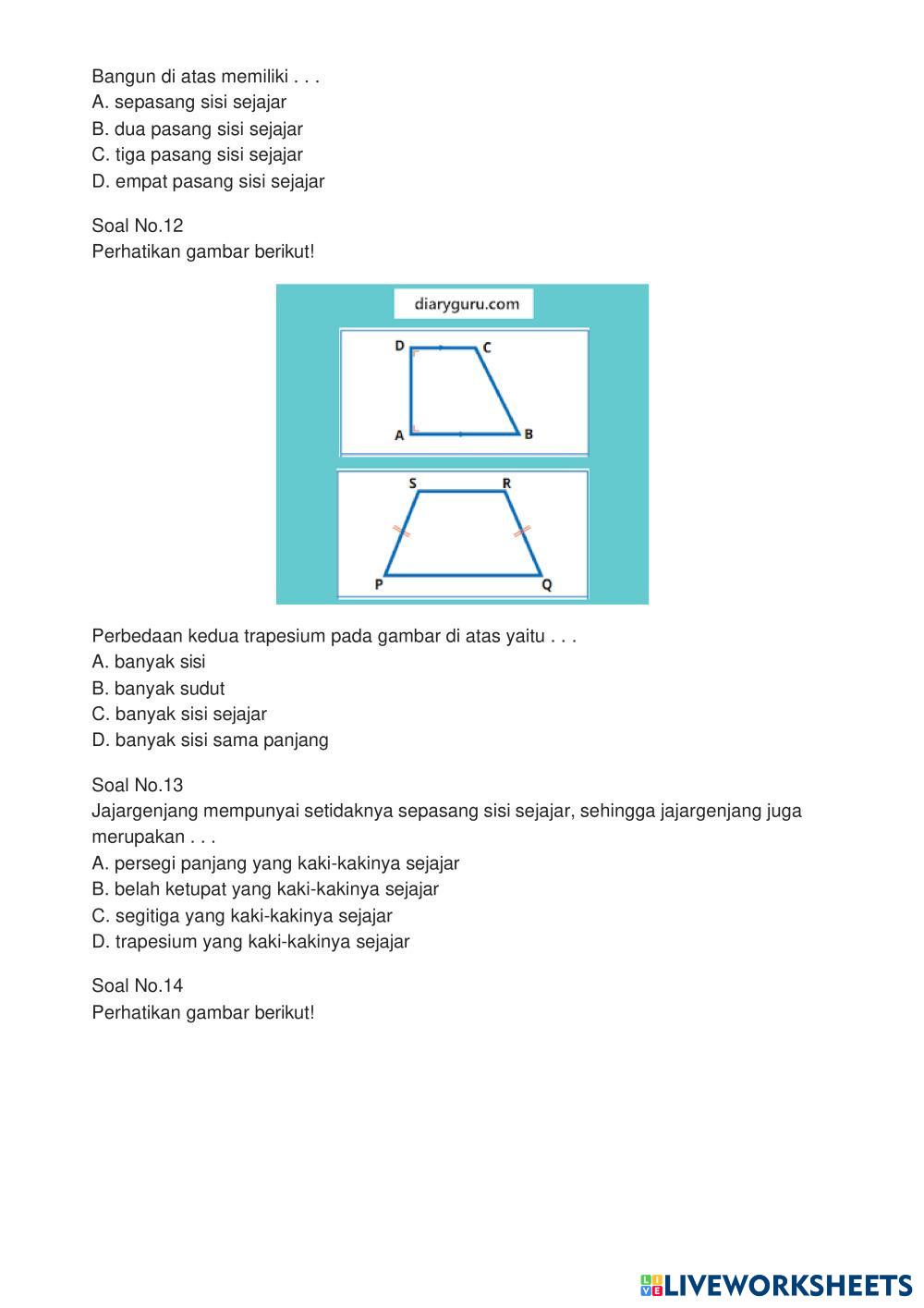 Bangun di atas memiliki . . .
A. sepasang sisi sejajar
B. dua pasang sisi sejajar
C. tiga pasang sisi sejajar
D. empat pasang sisi sejajar

Soal No.12
Perhatikan gambar berikut!

diaryguru.com

D C A B

S R P Q

Perbedaan kedua trapesium pada gambar di atas yaitu . . .
A. banyak sisi
B. banyak sudut
C. banyak sisi sejajar
D. banyak sisi sama panjang

Soal No.13
Jajargenjang mempunyai setidaknya sepasang sisi sejajar, sehingga jajargenjang juga merupakan . . .
A. persegi panjang yang kaki-kakinya sejajar
B. belah ketupat yang kaki-kakinya sejajar
C. segitiga yang kaki-kakinya sejajar
D. trapesium yang kaki-kakinya sejajar

Soal No.14
Perhatikan gambar berikut!

LIVEWORKSHEETS