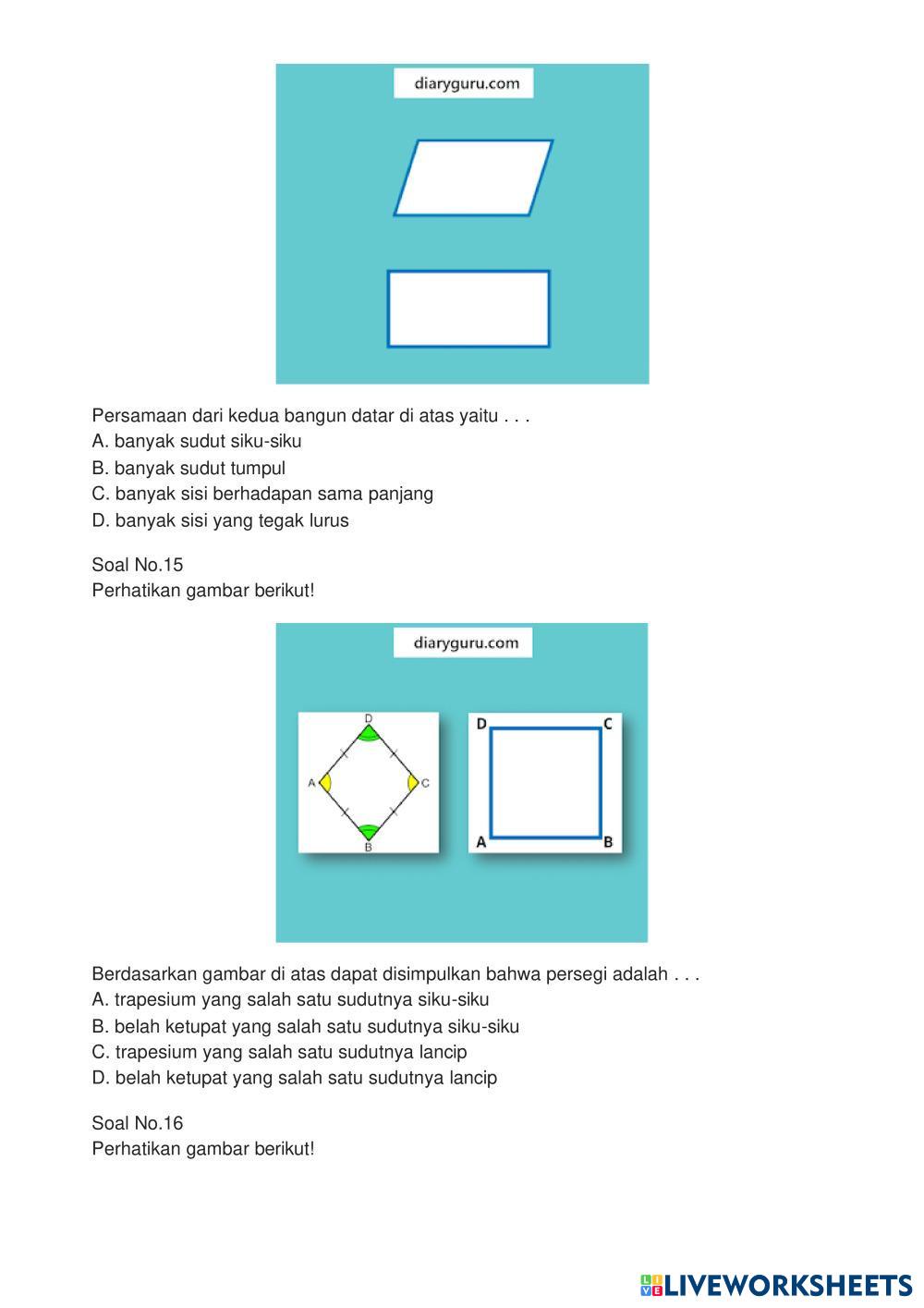 diaryguru.com

Persamaan dari kedua bangun datar di atas yaitu . . .
A. banyak sudut siku-siku
B. banyak sudut tumpul
C. banyak sisi berhadapan sama panjang
D. banyak sisi yang tegak lurus

Soal No.15
Perhatikan gambar berikut!

diaryguru.com

D
A
C
B

D C
A B

Berdasarkan gambar di atas dapat disimpulkan bahwa persegi adalah . . .
A. trapesium yang salah satu sudutnya siku-siku
B. belah ketupat yang salah satu sudutnya siku-siku
C. trapesium yang salah satu sudutnya lancip
D. belah ketupat yang salah satu sudutnya lancip

Soal No.16
Perhatikan gambar berikut!

LIVEWORKSHEETS