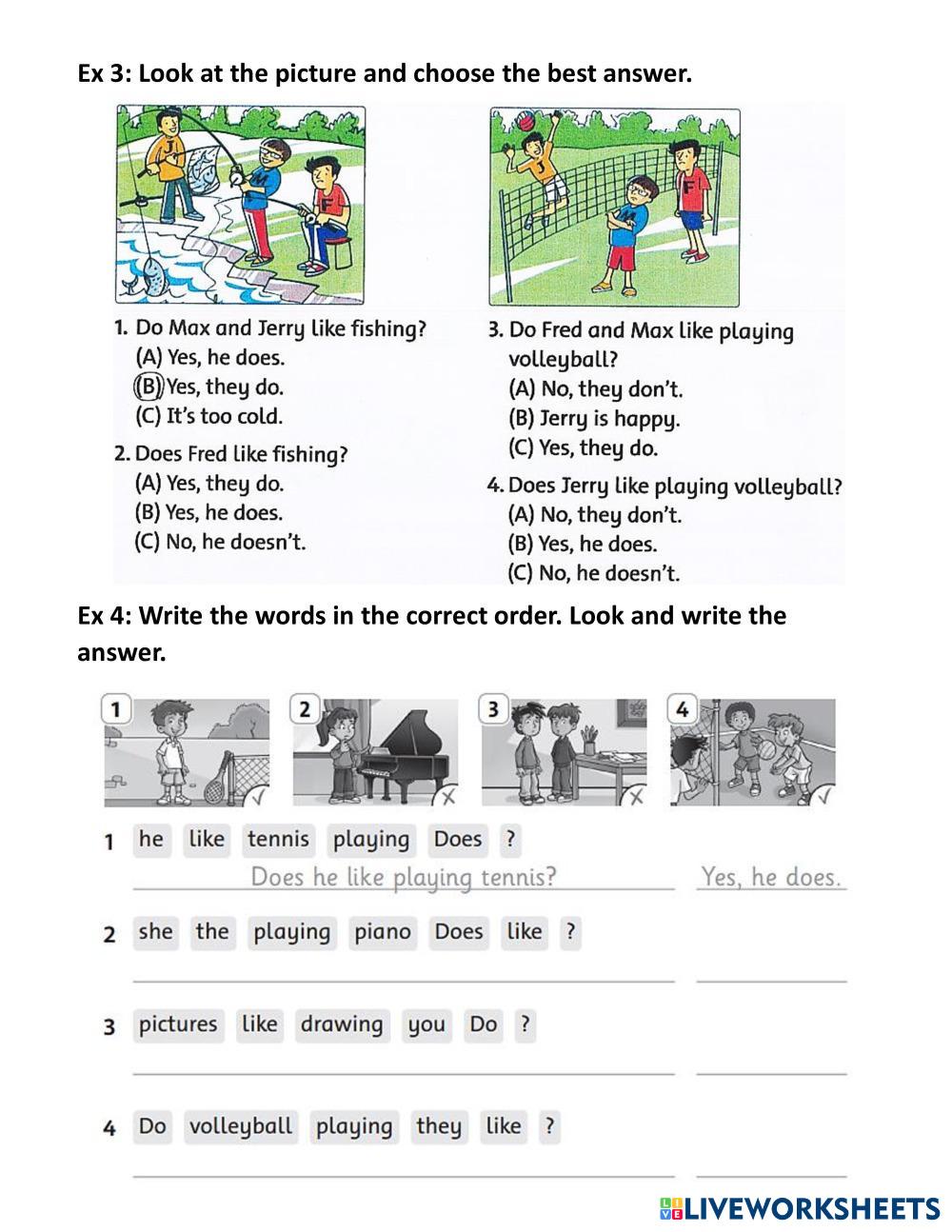 Ex 3: Look at the picture and choose the best answer.

J M F

J M F

1. Do Max and Jerry like fishing?
(A) Yes, he does.
(B) Yes, they do.
(C) It's too cold.

2. Does Fred like fishing?
(A) Yes, they do.
(B) Yes, he does.
(C) No, he doesn't.

3. Do Fred and Max like playing volleyball?
(A) No, they don't.
(B) Jerry is happy.
(C) Yes, they do.

4. Does Jerry like playing volleyball?
(A) No, they don't.
(B) Yes, he does.
(C) No, he doesn't.

Ex 4: Write the words in the correct order. Look and write the answer.

1 2 3 4

1 he like tennis playing Does ?
Does he like playing tennis? Yes, he does.

2 she the playing piano Does like ?

3 pictures like drawing you Do ?

4 Do volleyball playing they like ?

LIVEWORKSHEETS