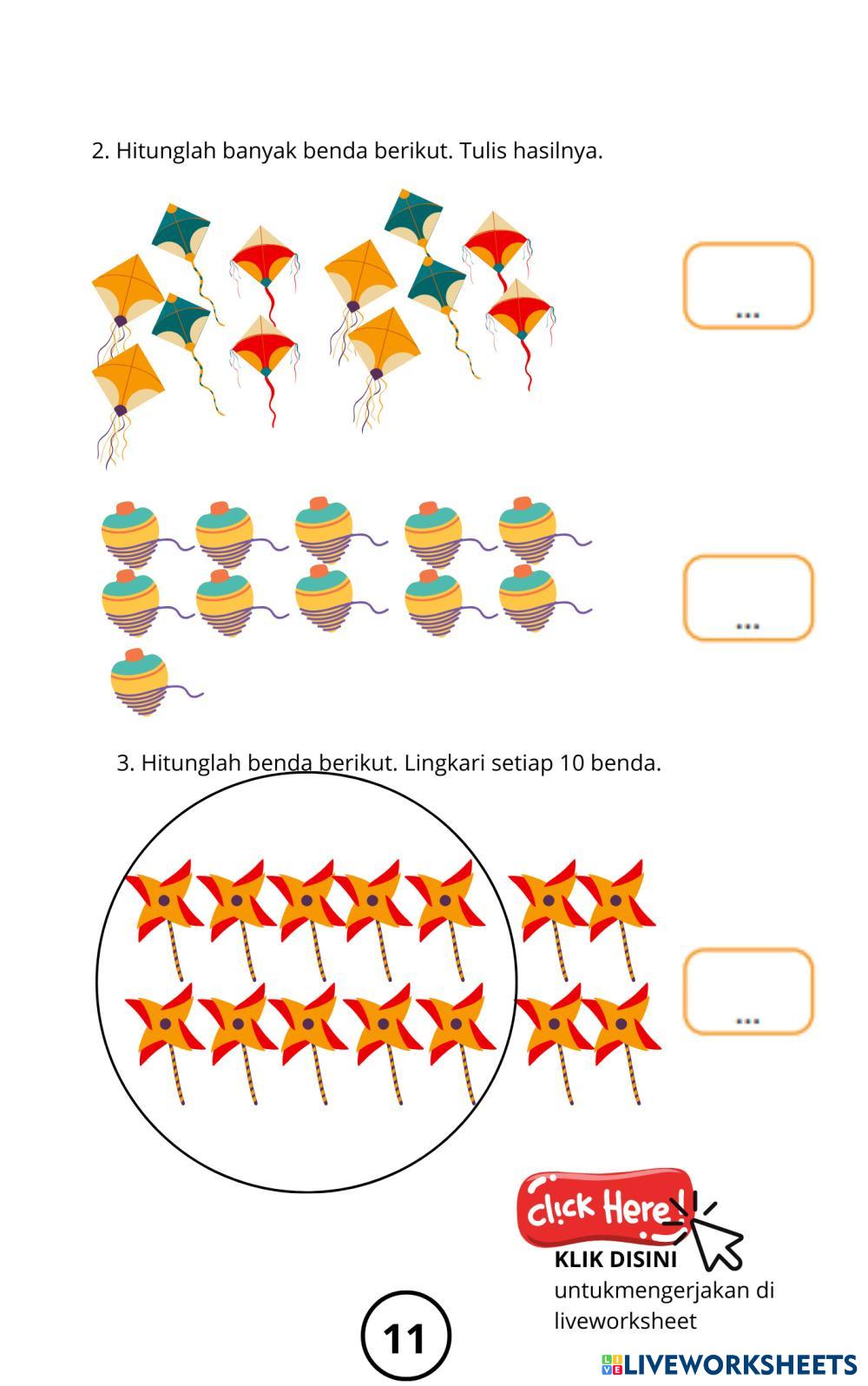 2. Hitunglah banyak benda berikut. Tulis hasilnya.

...

...

3. Hitunglah benda berikut. Lingkari setiap 10 benda.

...

Click Here!

KLIK DISINI untukmengerjakan di liveworksheet

11

LIVEWORKSHEETS