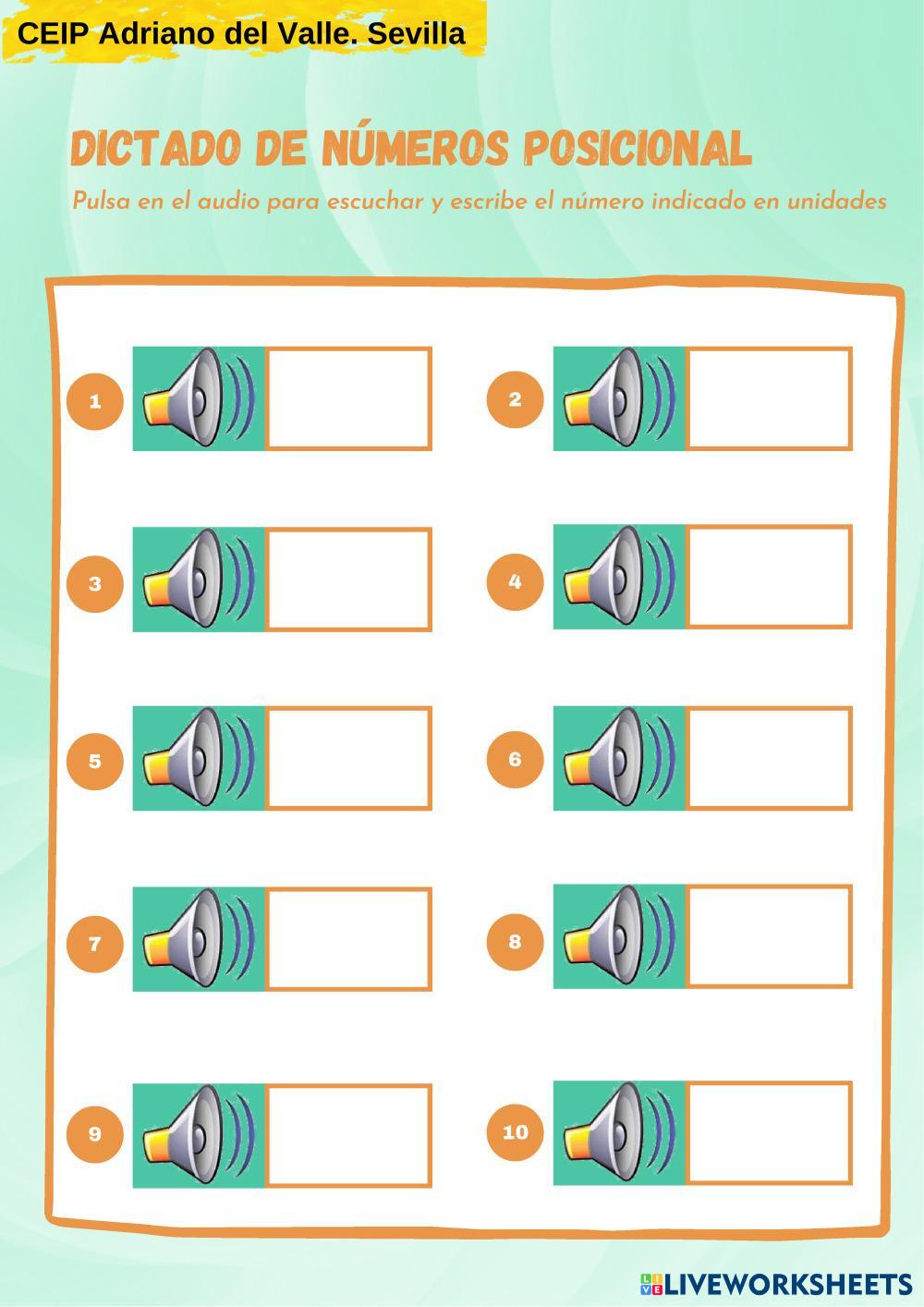 CEIP Adriano del Valle. Sevilla

DICTADO DE NÚMEROS POSICIONAL

Pulsa en el audio para escuchar y escribe el número indicado en unidades

1

2

3

4

5

6

7

8

9

10

LIVEWORKSHEETS