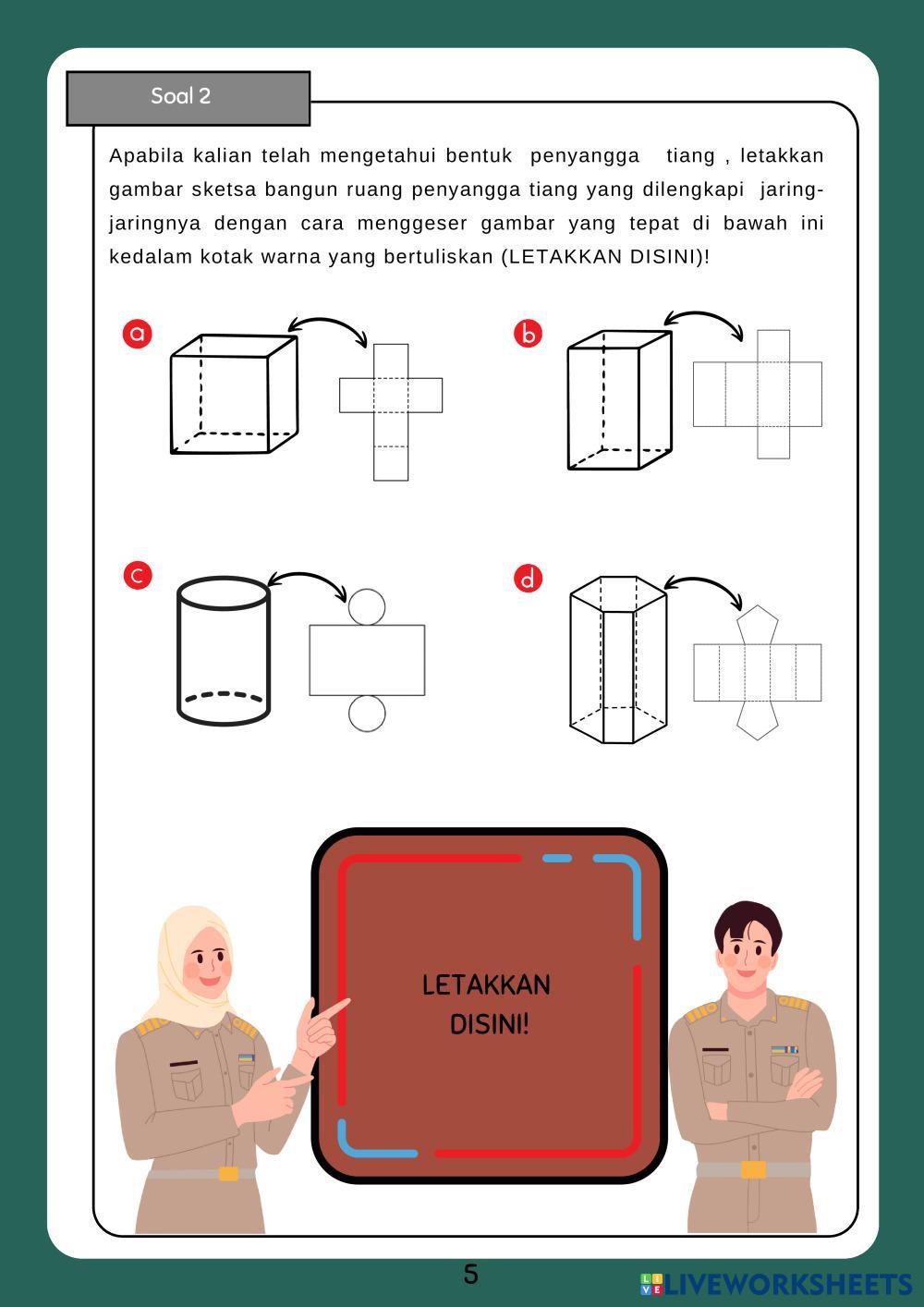 Soal 2

Apabila kalian telah mengetahui bentuk penyangga tiang , letakkan gambar sketsa bangun ruang penyangga tiang yang dilengkapi jaring-jaringnya dengan cara menggeser gambar yang tepat di bawah ini kedalam kotak warna yang bertuliskan (LETAKKAN DISINI)!

a

b

c

d

LETAKKAN DISINI!

5

LIVEWORKSHEETS