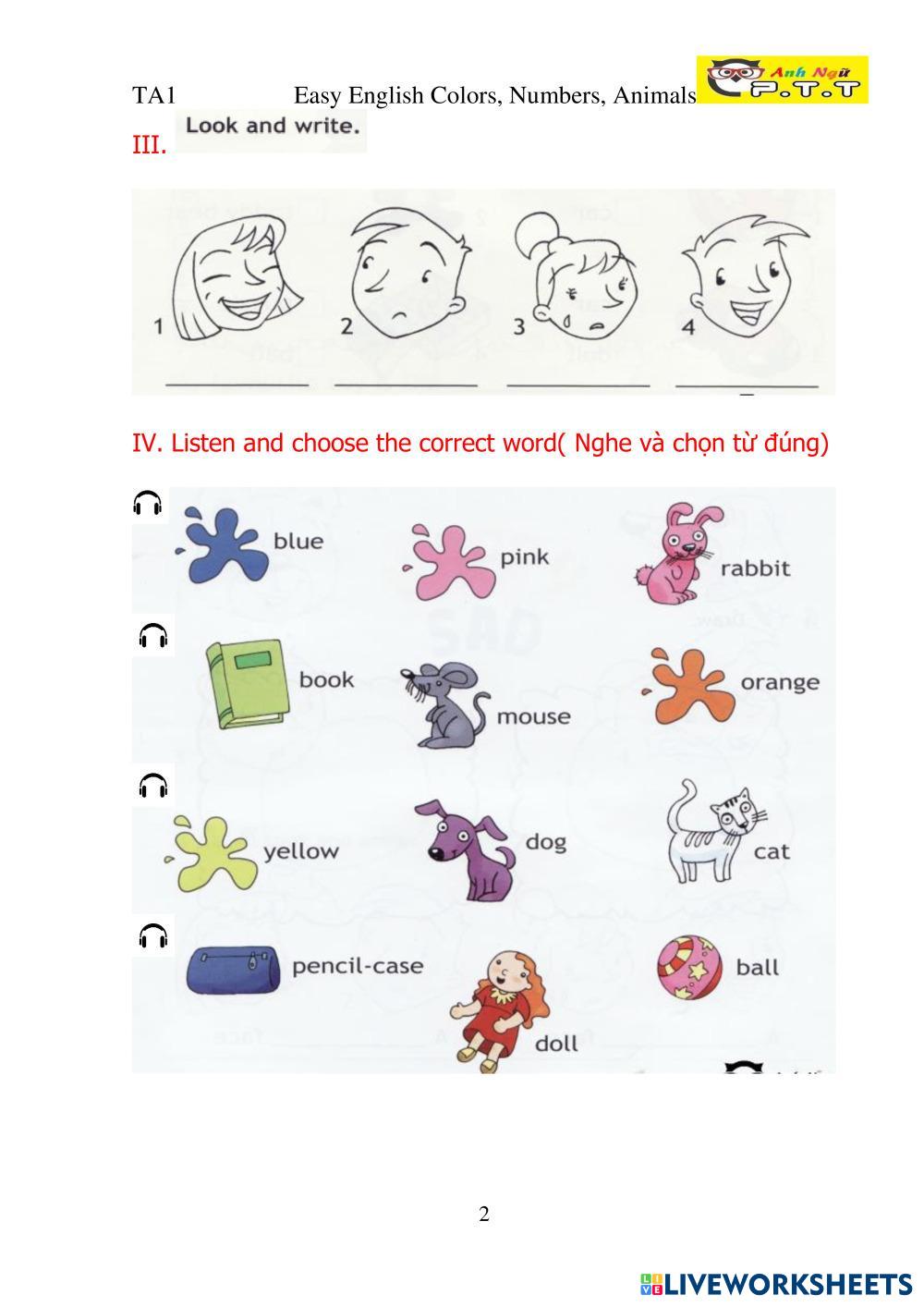 TA1 Easy English Colors, Numbers, Animals Anh Ngữ P.T.T

III. Look and write.

1 2 3 4

IV. Listen and choose the correct word( Nghe và chọn từ đúng)

blue pink rabbit

book mouse orange

yellow dog cat

pencil-case doll ball

2

LIVEWORKSHEETS