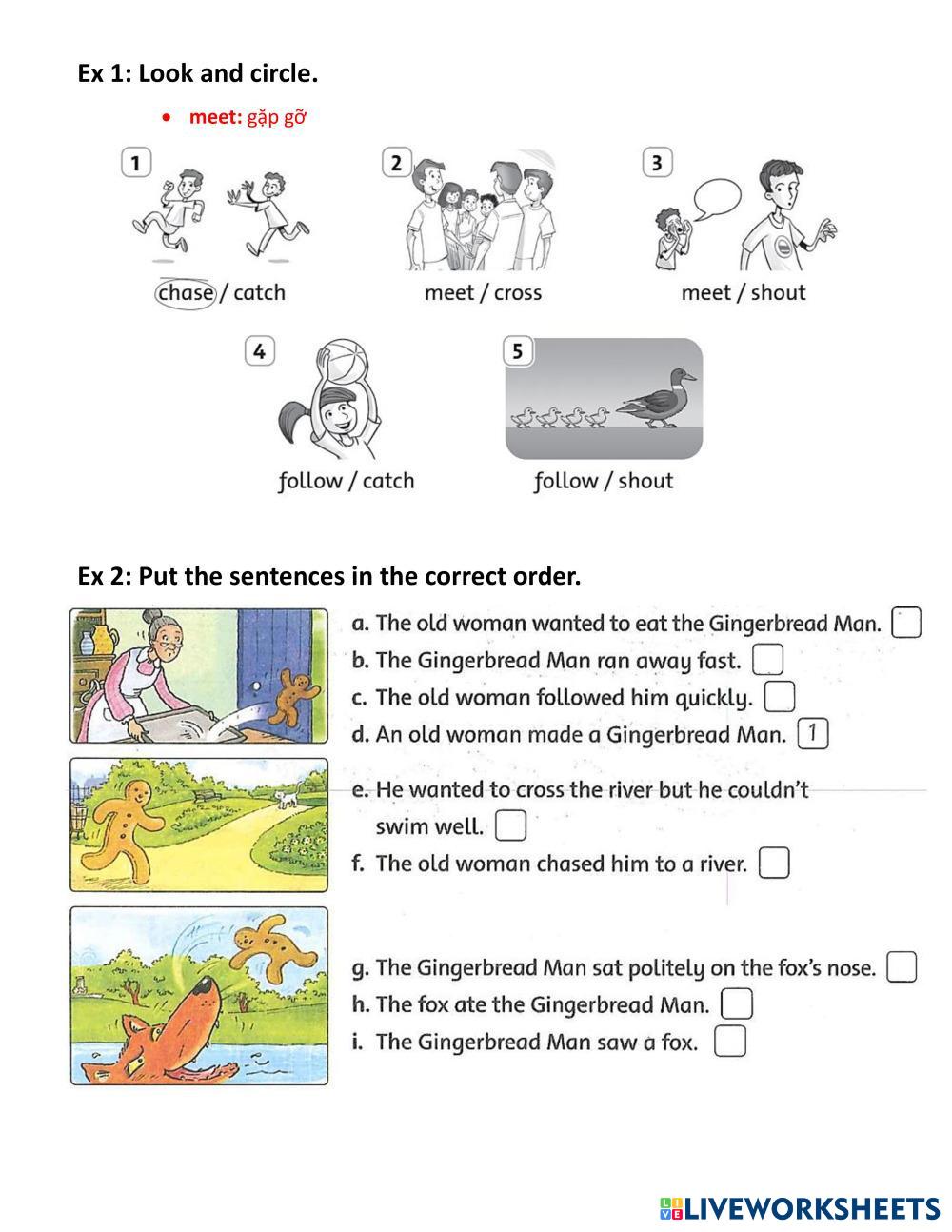 Ex 1: Look and circle.

• meet: gặp gỡ

1
chase / catch

2
meet / cross

3
meet / shout

4
follow / catch

5
follow / shout

Ex 2: Put the sentences in the correct order.

a. The old woman wanted to eat the Gingerbread Man.
b. The Gingerbread Man ran away fast.
c. The old woman followed him quickly.
d. An old woman made a Gingerbread Man. 1
e. He wanted to cross the river but he couldn't swim well.
f. The old woman chased him to a river.
g. The Gingerbread Man sat politely on the fox's nose.
h. The fox ate the Gingerbread Man.
i. The Gingerbread Man saw a fox.

LIVEWORKSHEETS