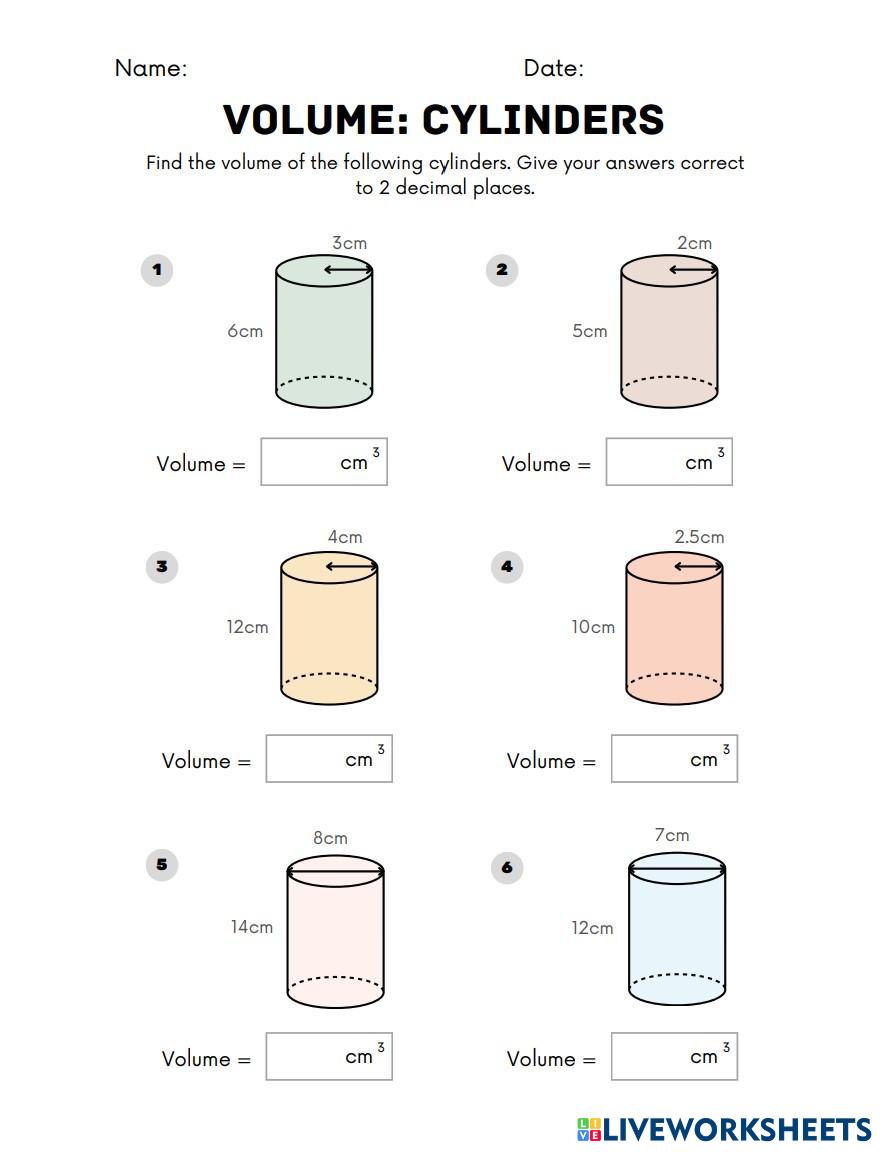 Name: Date:

VOLUME: CYLINDERS

Find the volume of the following cylinders. Give your answers correct to 2 decimal places.

1

3cm

6cm

Volume = $cm^3$

2

2cm

5cm

Volume = $cm^3$

3

4cm

12cm

Volume = $cm^3$

4

2.5cm

10cm

Volume = $cm^3$

5

8cm

14cm

Volume = $cm^3$

6

7cm

12cm

Volume = $cm^3$

LIVEWORKSHEETS