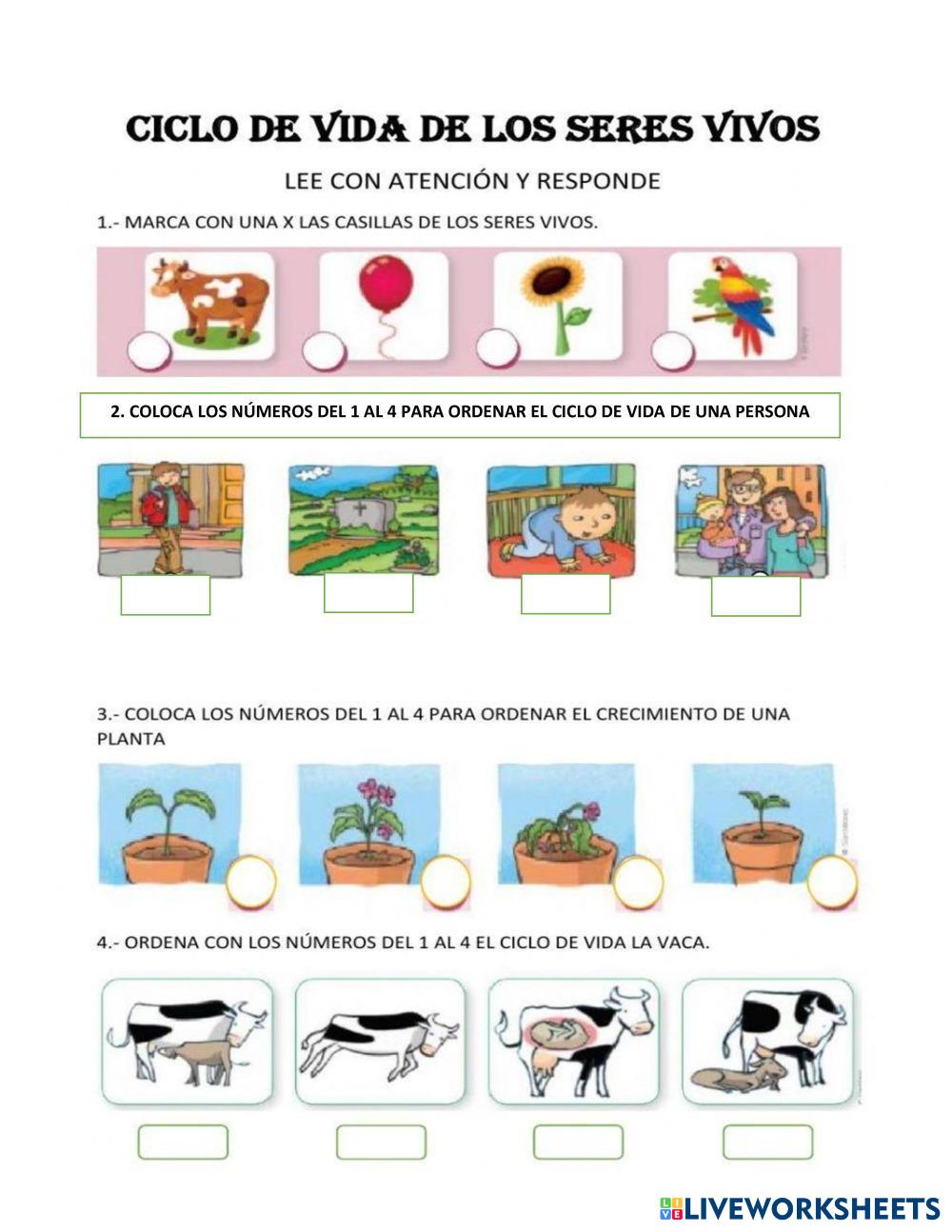 CICLO DE VIDA DE LOS SERES VIVOS

LEE CON ATENCIÓN Y RESPONDE

1.- MARCA CON UNA X LAS CASILLAS DE LOS SERES VIVOS.

2. COLOCA LOS NÚMEROS DEL 1 AL 4 PARA ORDENAR EL CICLO DE VIDA DE UNA PERSONA

3.- COLOCA LOS NÚMEROS DEL 1 AL 4 PARA ORDENAR EL CRECIMIENTO DE UNA PLANTA

4.- ORDENA CON LOS NÚMEROS DEL 1 AL 4 EL CICLO DE VIDA LA VACA.

LIVEWORKSHEETS