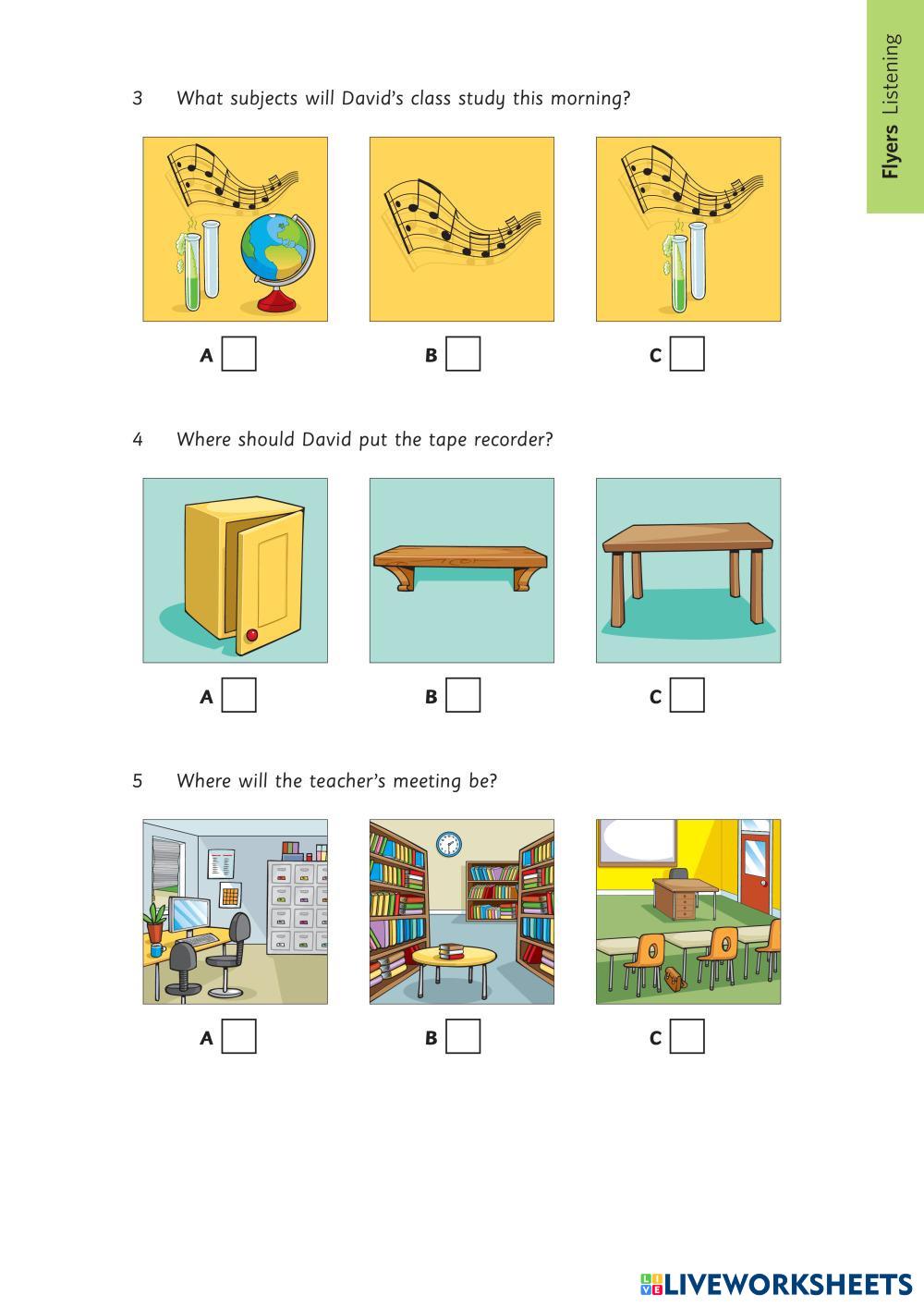 Flyers Listening

3 What subjects will David's class study this morning?

A B C

4 Where should David put the tape recorder?

A B C

5 Where will the teacher's meeting be?

A B C

LIVEWORKSHEETS