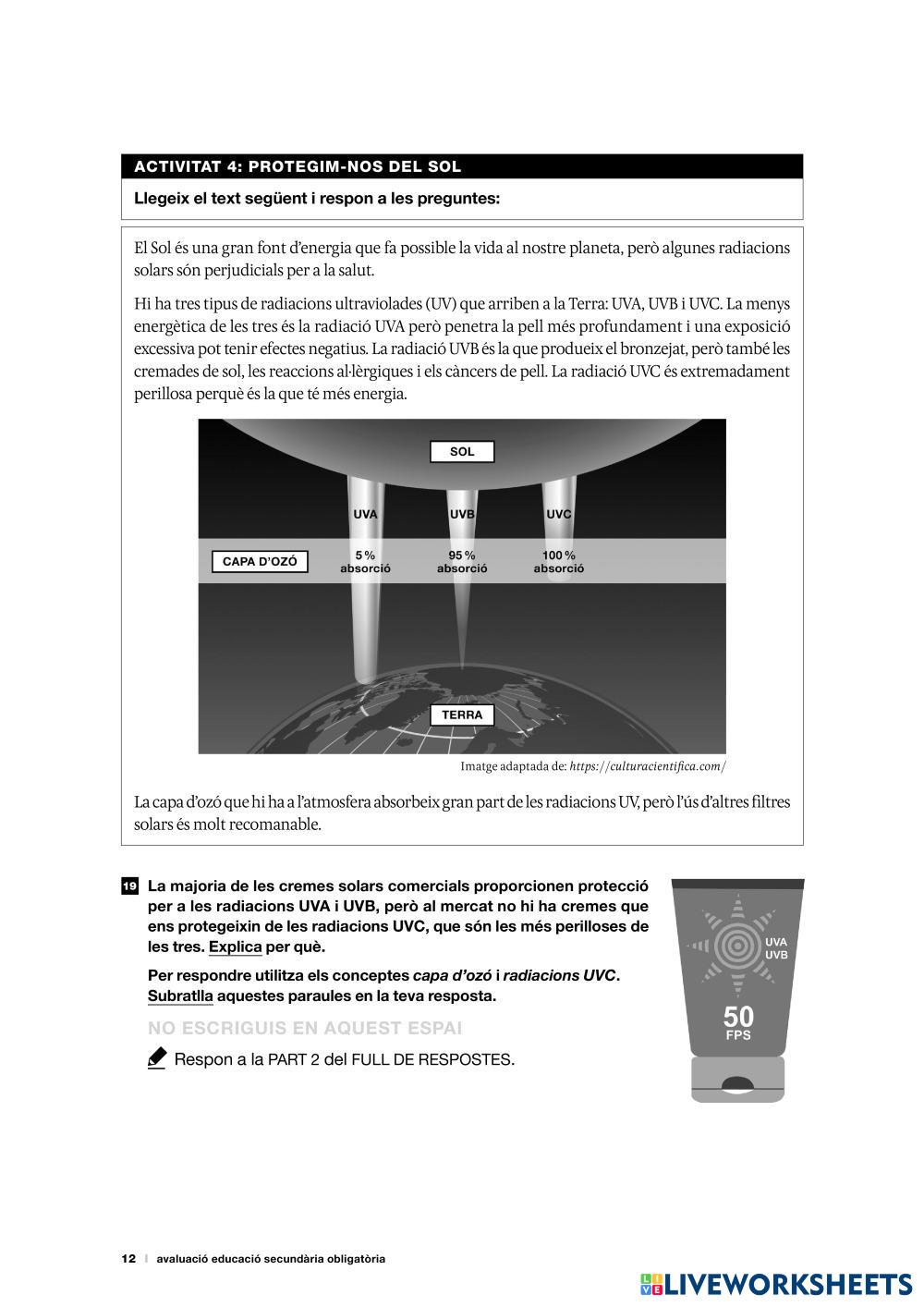 ACTIVITAT 4: PROTEGIM-NOS DEL SOL

Llegeix el text següent i respon a les preguntes:

El Sol és una gran font d'energia que fa possible la vida al nostre planeta, però algunes radiacions solars són perjudicials per a la salut.

Hi ha tres tipus de radiacions ultraviolades (UV) que arriben a la Terra: UVA, UVB i UVC. La menys energètica de les tres és la radiació UVA però penetra la pell més profundament i una exposició excessiva pot tenir efectes negatius. La radiació UVB és la que produeix el bronzejat, però també les cremades de sol, les reaccions al·lèrgiques i els càncers de pell. La radiació UVC és extremadament perillosa perquè és la que té més energia.

SOL

UVA

UVB

UVC

CAPA D'OZÓ

5 % absorció

95 % absorció

100 % absorció

TERRA

Imatge adaptada de: https://culturacientifica.com/

La capa d'ozó que hi ha a l'atmosfera absorbeix gran part de les radiacions UV, però l'ús d'altres filtres solars és molt recomanable.

19 La majoria de les cremes solars comercials proporcionen protecció per a les radiacions UVA i UVB, però al mercat no hi ha cremes que ens protegeixin de les radiacions UVC, que són les més perilloses de les tres. Explica per què.

Per respondre utilitza els conceptes capa d'ozó i radiacions UVC. Subratlla aquestes paraules en la teva resposta.

NO ESCRIGUIS EN AQUEST ESPAI

Respon a la PART 2 del FULL DE RESPOSTES.

UVA
UVB

50
FPS

12 | avaluació educació secundària obligatòria

LIVEWORKSHEETS