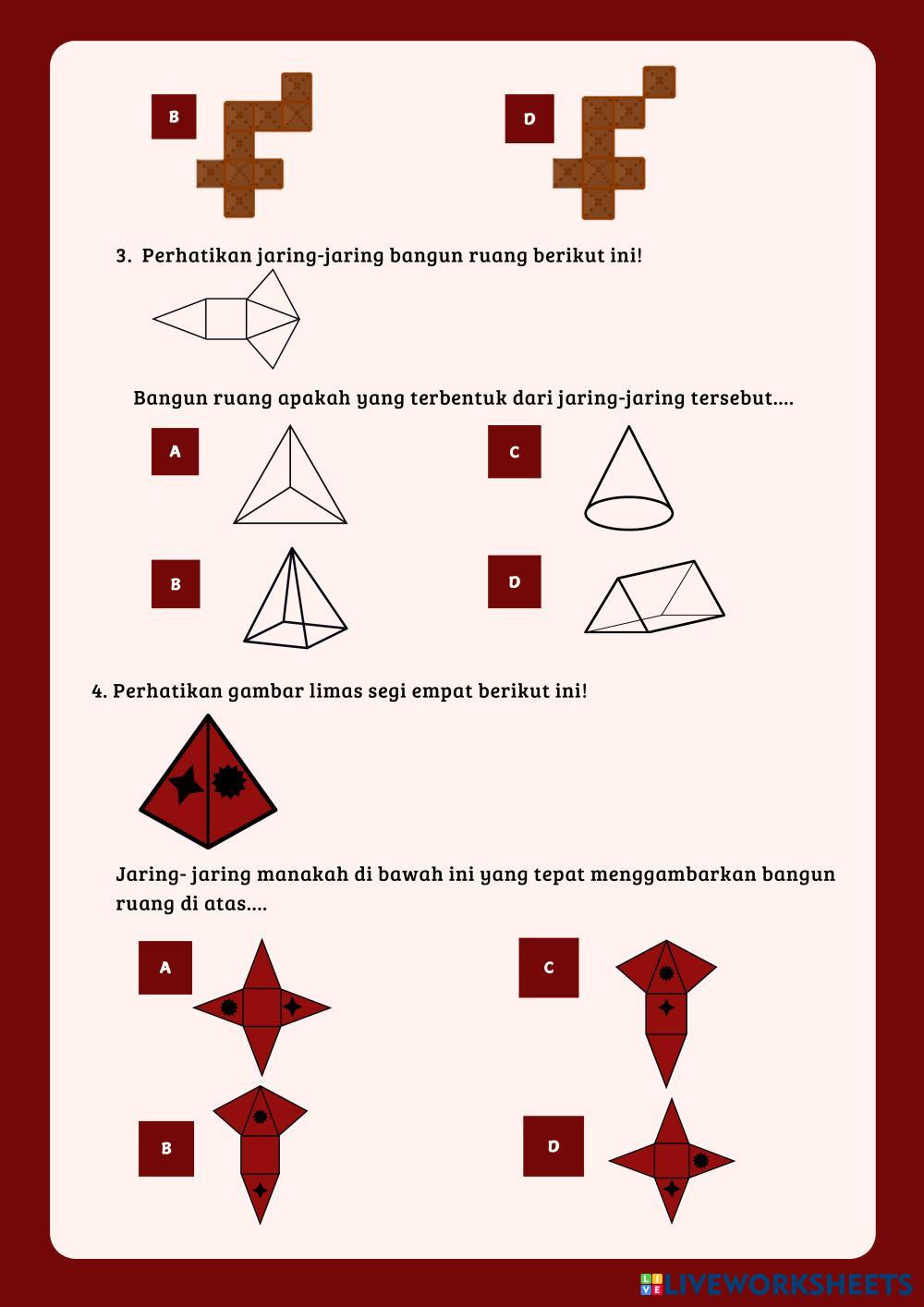 B

D

3. Perhatikan jaring-jaring bangun ruang berikut ini!

Bangun ruang apakah yang terbentuk dari jaring-jaring tersebut....

A

C

B

D

4. Perhatikan gambar limas segi empat berikut ini!

Jaring- jaring manakah di bawah ini yang tepat menggambarkan bangun ruang di atas....

A

C

B

D

LIVEWORKSHEETS