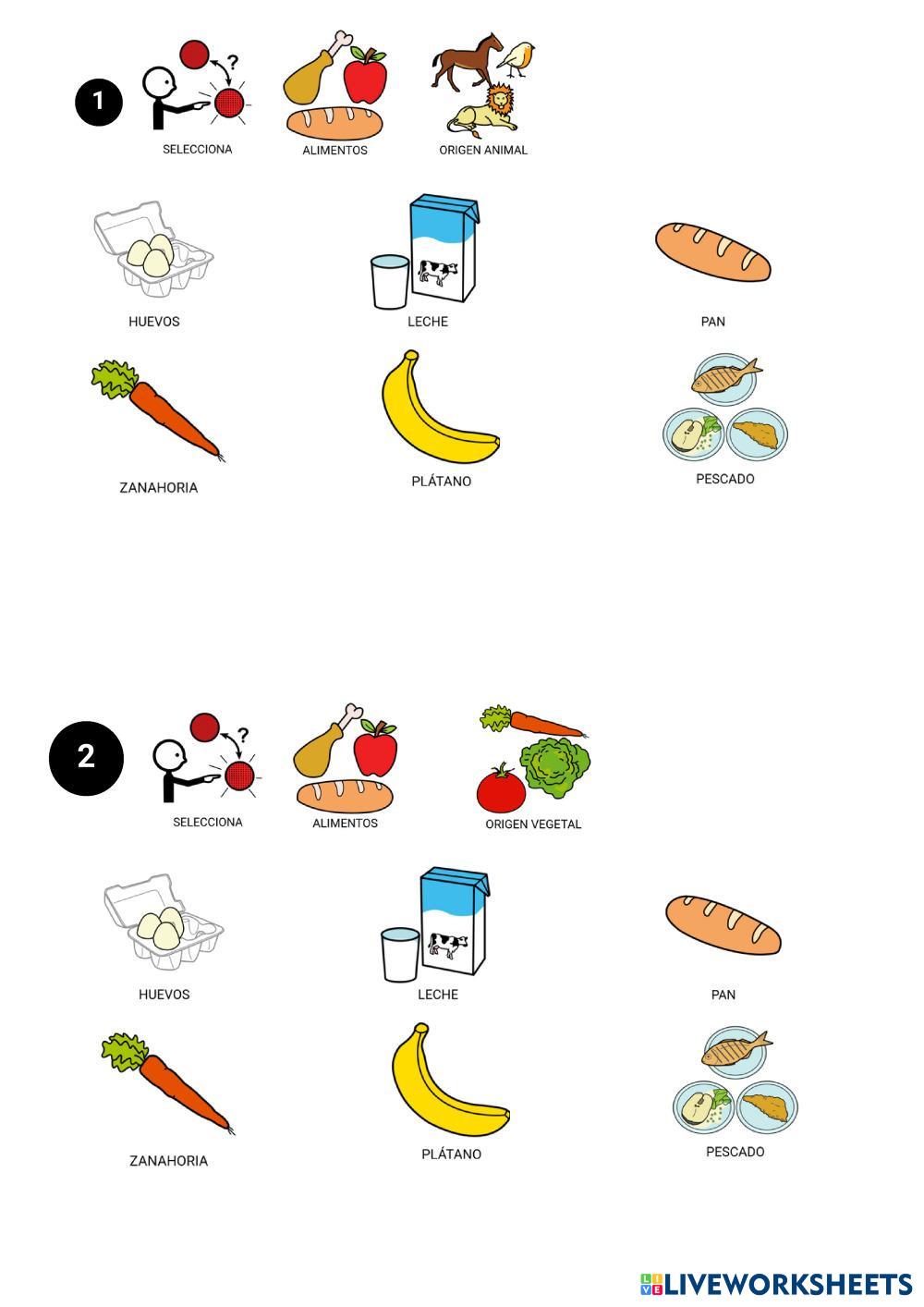 1

SELECCIONA ALIMENTOS ORIGEN ANIMAL

HUEVOS LECHE PAN

ZANAHORIA PLÁTANO PESCADO

2

SELECCIONA ALIMENTOS ORIGEN VEGETAL

HUEVOS LECHE PAN

ZANAHORIA PLÁTANO PESCADO

LIVEWORKSHEETS