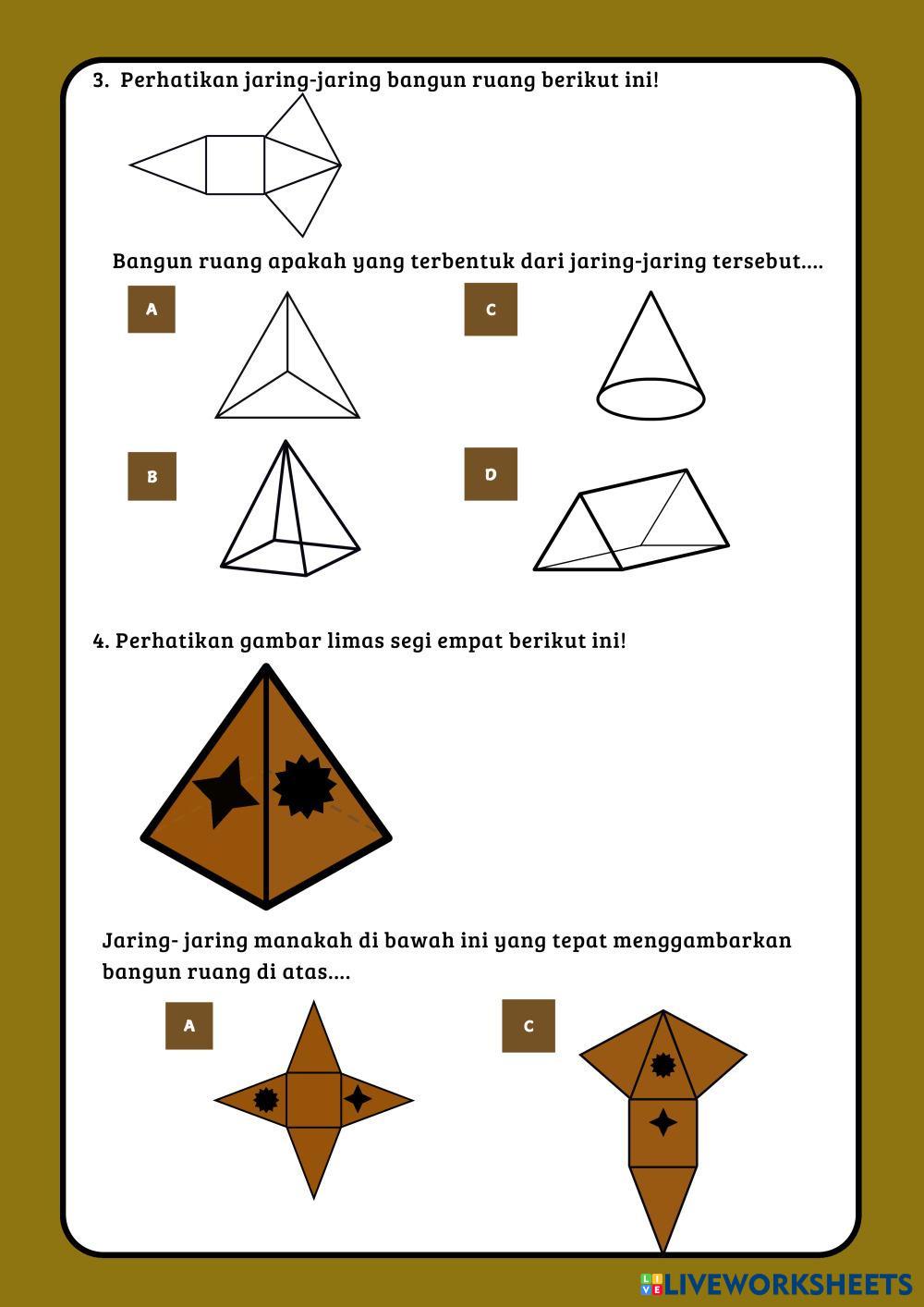 3. Perhatikan jaring-jaring bangun ruang berikut ini!

Bangun ruang apakah yang terbentuk dari jaring-jaring tersebut....

A

C

B

D

4. Perhatikan gambar limas segi empat berikut ini!

Jaring- jaring manakah di bawah ini yang tepat menggambarkan bangun ruang di atas....

A

C

LIVEWORKSHEETS