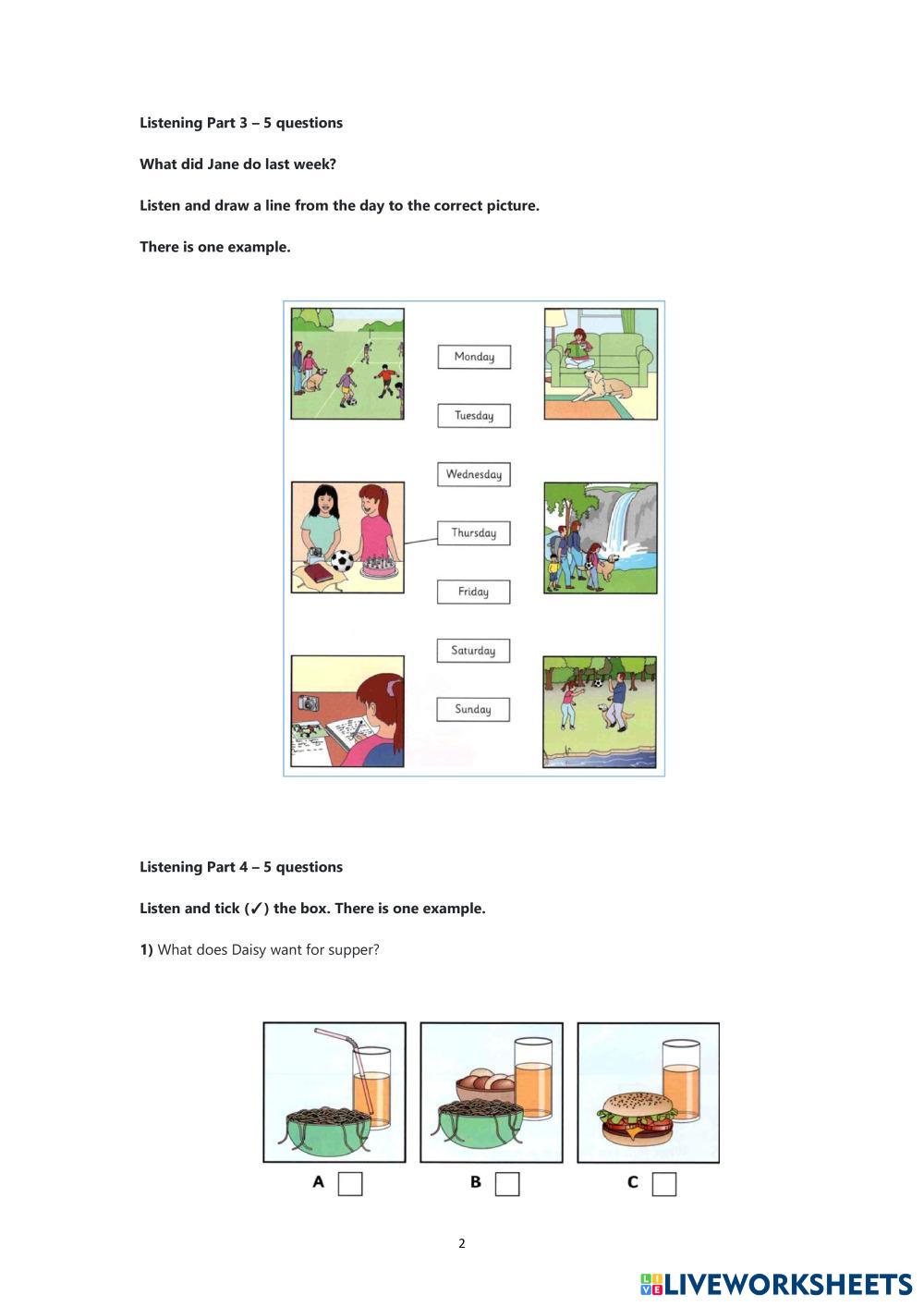 Listening Part 3 – 5 questions

What did Jane do last week?

Listen and draw a line from the day to the correct picture.

There is one example.

Monday

Tuesday

Wednesday

Thursday

Friday

Saturday

Sunday

Listening Part 4 – 5 questions

Listen and tick (✓) the box. There is one example.

1) What does Daisy want for supper?

A

B

C

2

LIVEWORKSHEETS