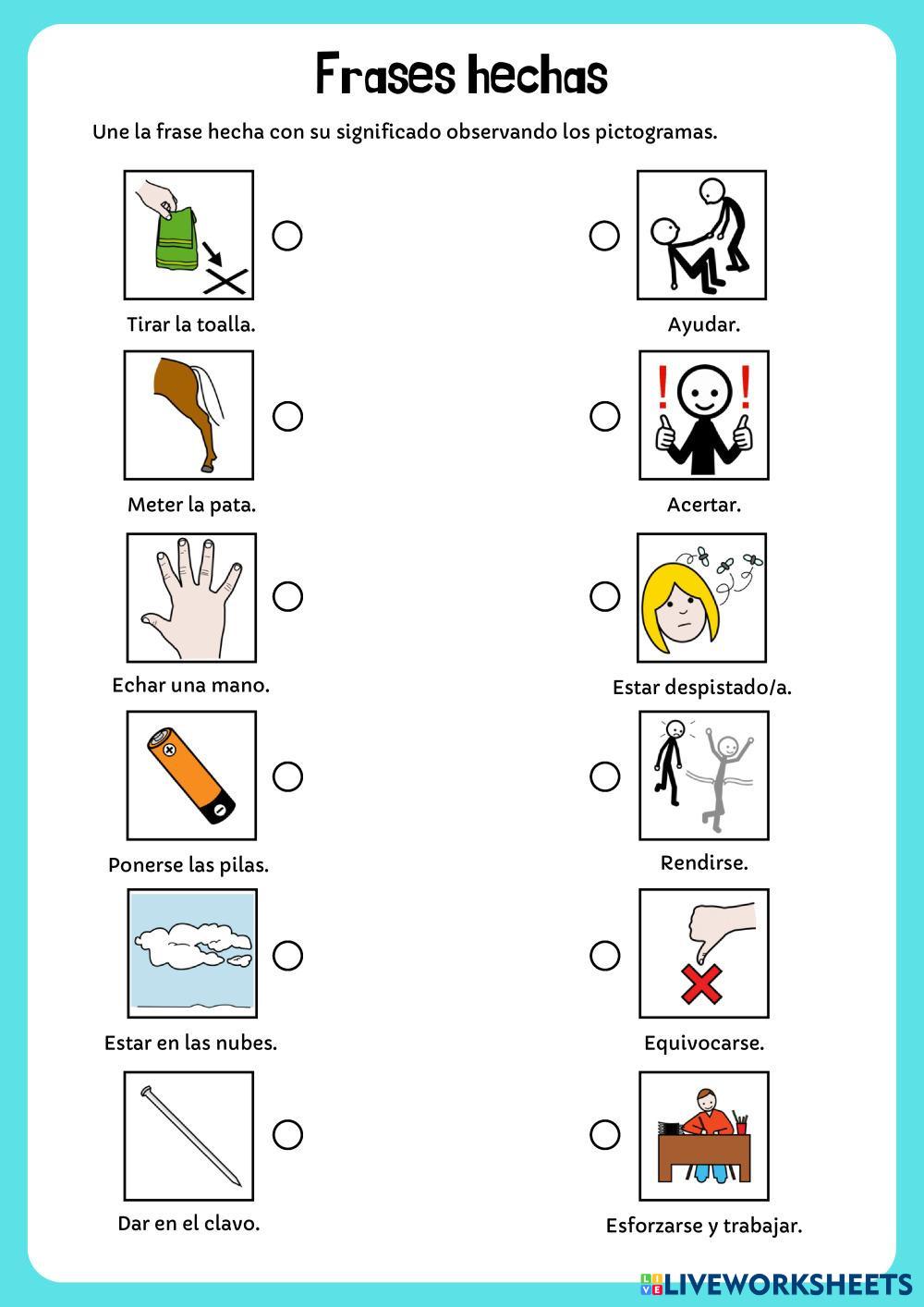 Frases hechas

Une la frase hecha con su significado observando los pictogramas.

Tirar la toalla.

Meter la pata.

Echar una mano.

Ponerse las pilas.

Estar en las nubes.

Dar en el clavo.

Ayudar.

Acertar.

Estar despistado/a.

Rendirse.

Equivocarse.

Esforzarse y trabajar.

LIVEWORKSHEETS