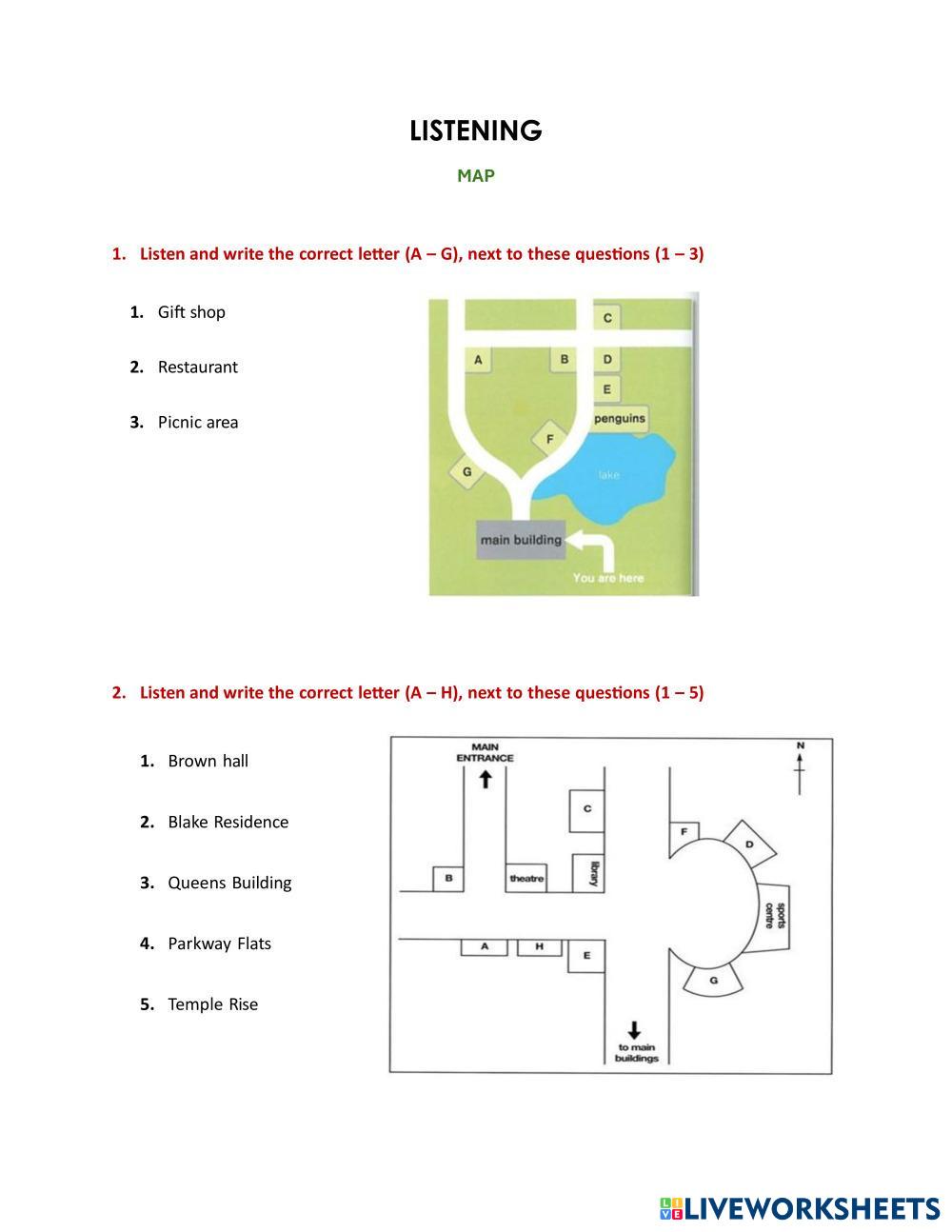 LISTENING

MAP

1. Listen and write the correct letter (A – G), next to these questions (1 – 3)

1. Gift shop

2. Restaurant

3. Picnic area

C
A
B
D
E
penguins
F
G
lake
main building
You are here

2. Listen and write the correct letter (A – H), next to these questions (1 – 5)

1. Brown hall

2. Blake Residence

3. Queens Building

4. Parkway Flats

5. Temple Rise

MAIN ENTRANCE
N
C
F
D
B
theatre
library
sports centre
A
H
E
G
to main buildings

LIVEWORKSHEETS