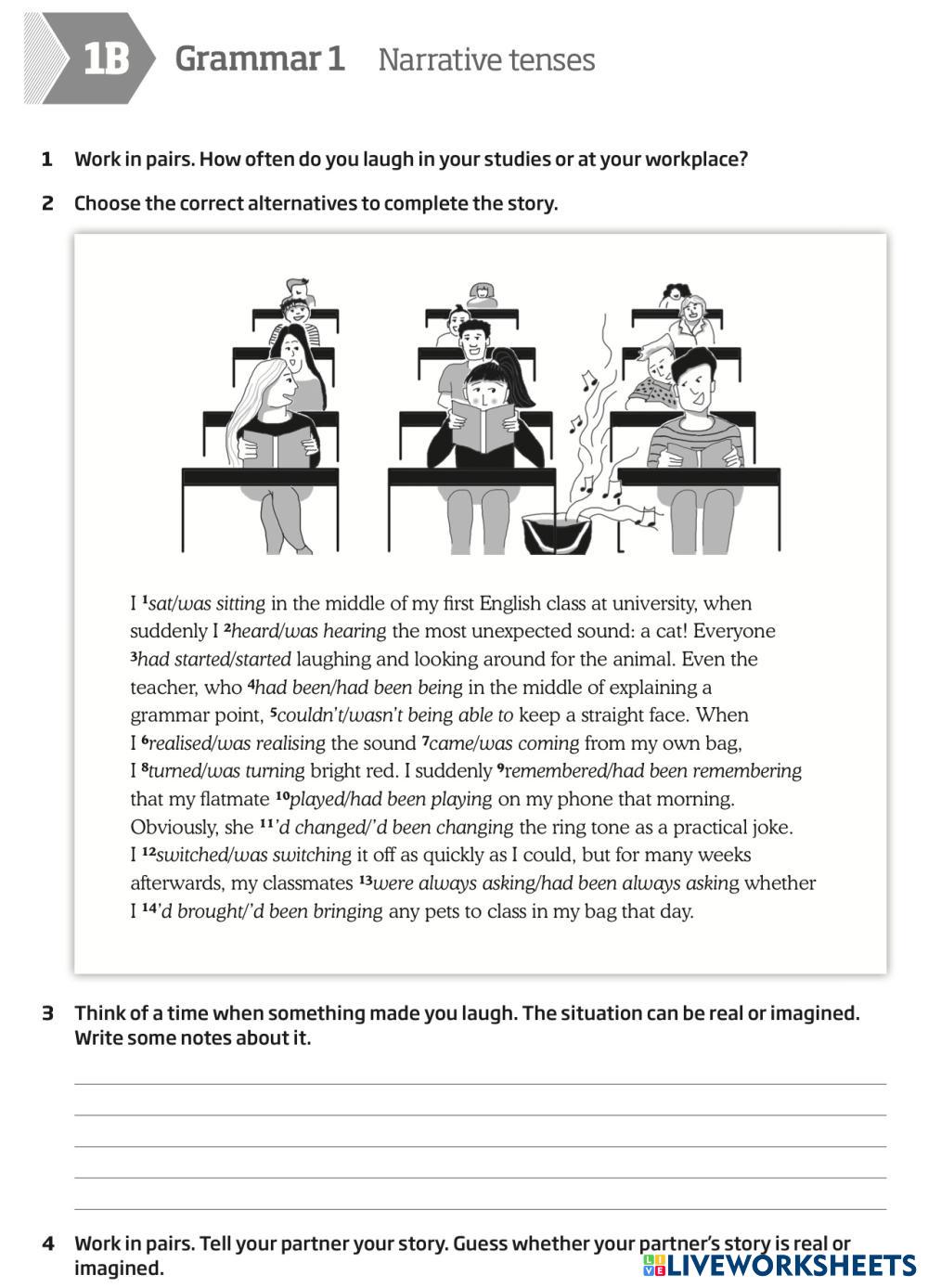 1B Grammar 1 Narrative tenses

1 Work in pairs. How often do you laugh in your studies or at your workplace?

2 Choose the correct alternatives to complete the story.

I $^1$sat/was sitting in the middle of my first English class at university, when suddenly I $^2$heard/was hearing the most unexpected sound: a cat! Everyone $^3$had started/started laughing and looking around for the animal. Even the teacher, who $^4$had been/had been being in the middle of explaining a grammar point, $^5$couldn't/wasn't being able to keep a straight face. When I $^6$realised/was realising the sound $^7$came/was coming from my own bag, I $^8$turned/was turning bright red. I suddenly $^9$remembered/had been remembering that my flatmate $^{10}$played/had been playing on my phone that morning. Obviously, she $^{11}$'d changed/'d been changing the ring tone as a practical joke. I $^{12}$switched/was switching it off as quickly as I could, but for many weeks afterwards, my classmates $^{13}$were always asking/had been always asking whether I $^{14}$'d brought/'d been bringing any pets to class in my bag that day.

3 Think of a time when something made you laugh. The situation can be real or imagined. Write some notes about it.

4 Work in pairs. Tell your partner your story. Guess whether your partner's story is real or imagined.

LIVEWORKSHEETS