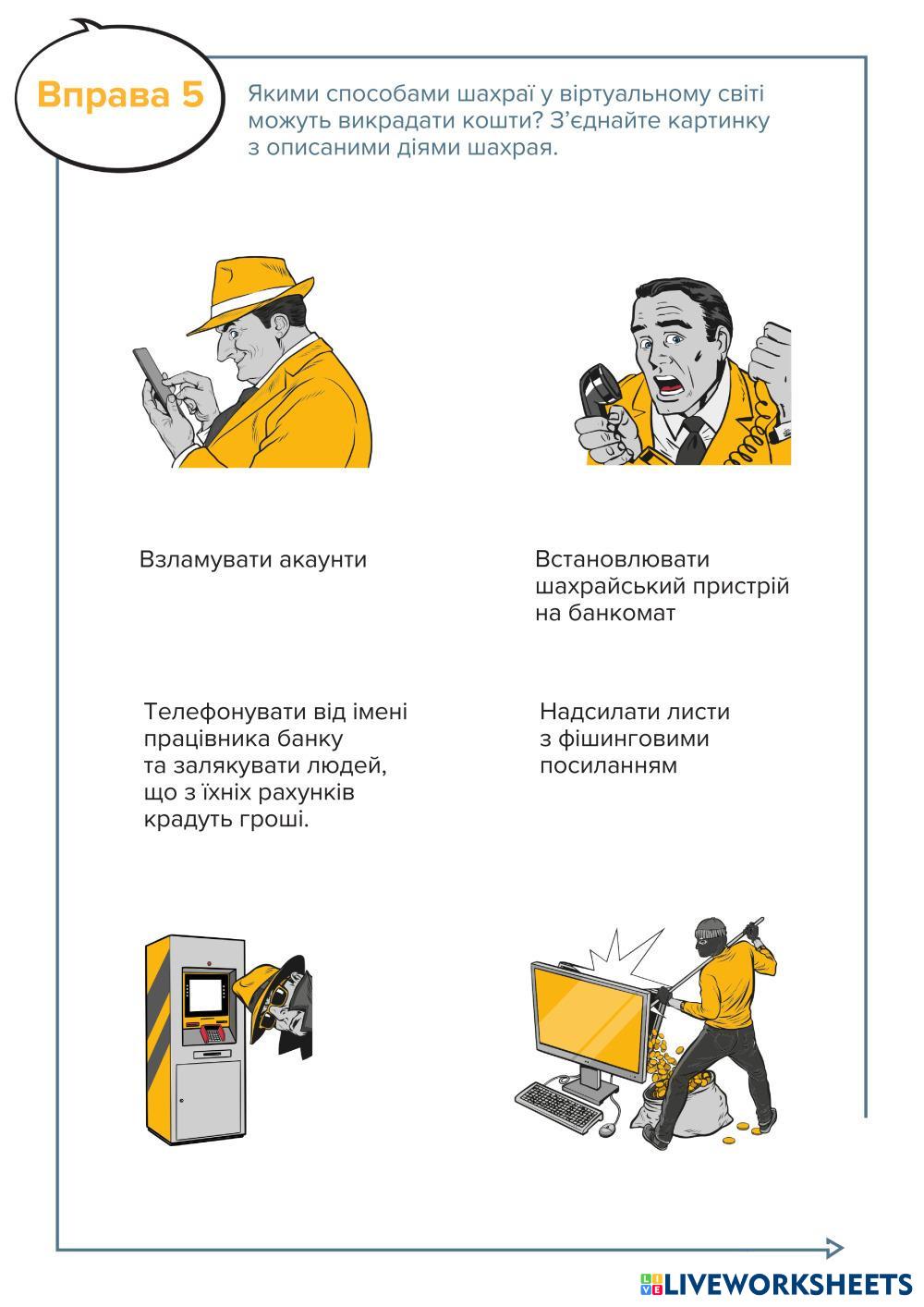 Вправа 5

Якими способами шахраї у віртуальному світі можуть викрадати кошти? З'єднайте картинку з описаними діями шахрая.

Взламувати акаунти

Встановлювати шахрайський пристрій на банкомат

Телефонувати від імені працівника банку та залякувати людей, що з їхніх рахунків крадуть гроші.

Надсилати листи з фішинговими посиланням

LIVEWORKSHEETS