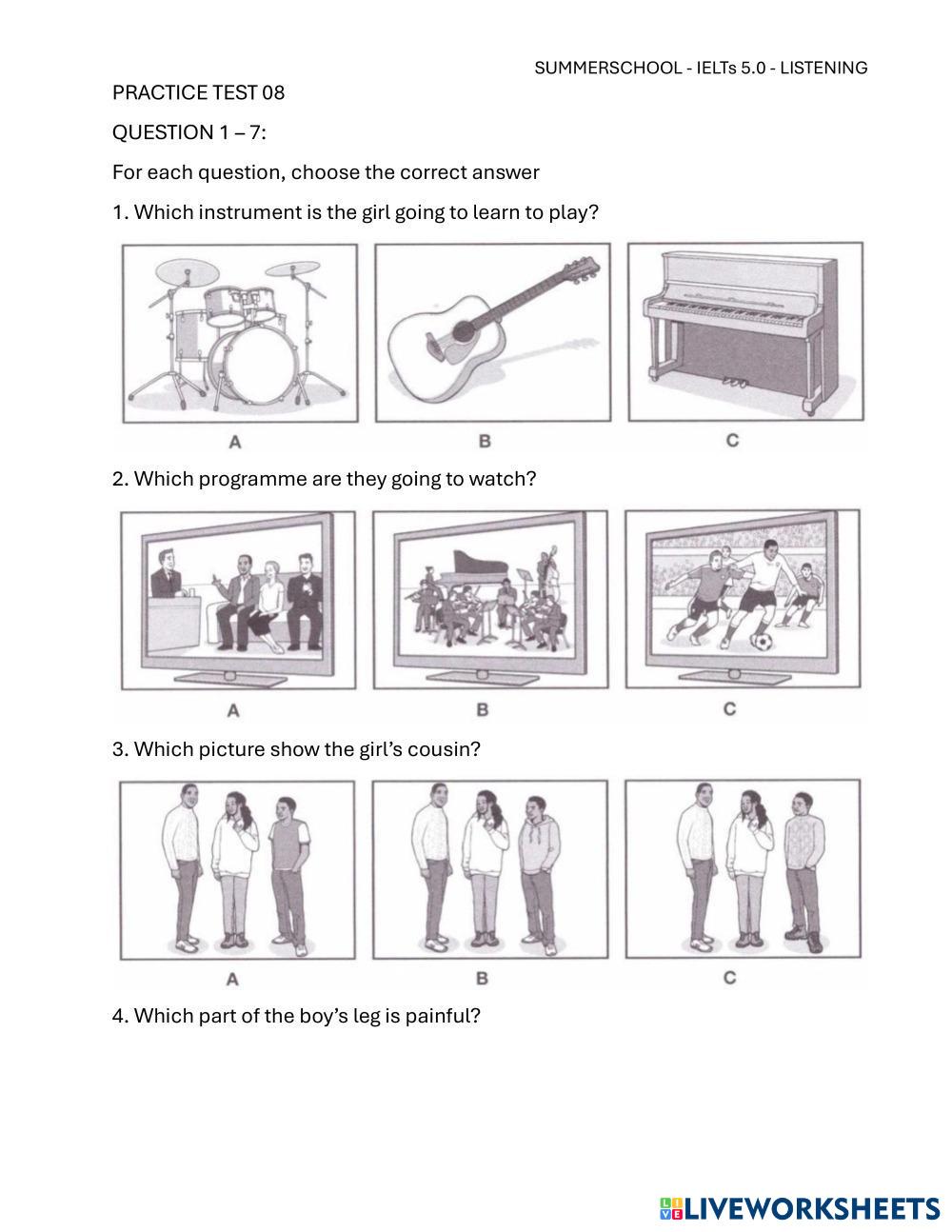 SUMMERSCHOOL - IELTs 5.0 - LISTENING

PRACTICE TEST 08

QUESTION 1 – 7:

For each question, choose the correct answer

1. Which instrument is the girl going to learn to play?

A B C

2. Which programme are they going to watch?

A B C

3. Which picture show the girl's cousin?

A B C

4. Which part of the boy's leg is painful?

LIVEWORKSHEETS