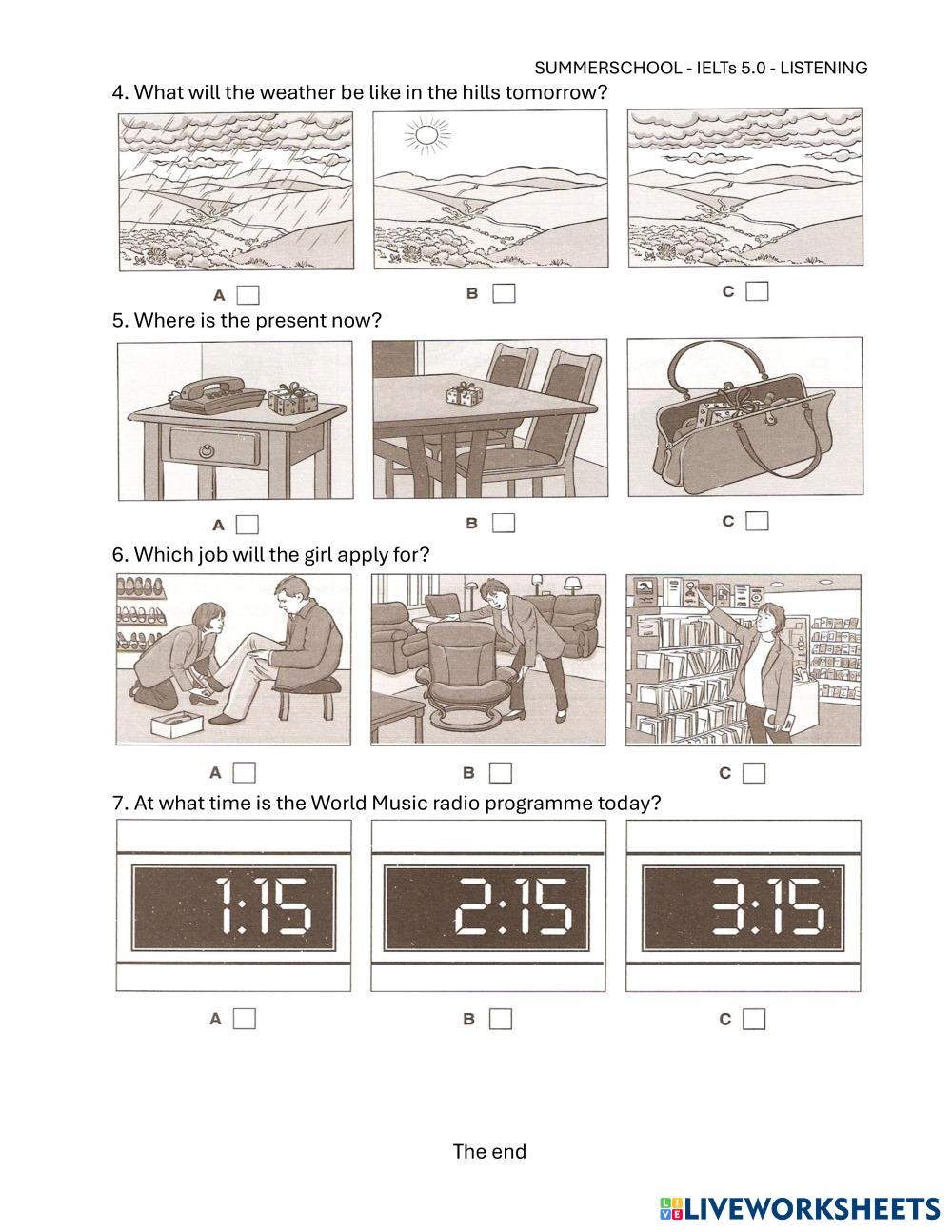 SUMMERSCHOOL - IELTs 5.0 - LISTENING

4. What will the weather be like in the hills tomorrow?

A
B
C

5. Where is the present now?

A
B
C

6. Which job will the girl apply for?

A
B
C

7. At what time is the World Music radio programme today?

1:15
2:15
3:15

A
B
C

The end

LIVEWORKSHEETS